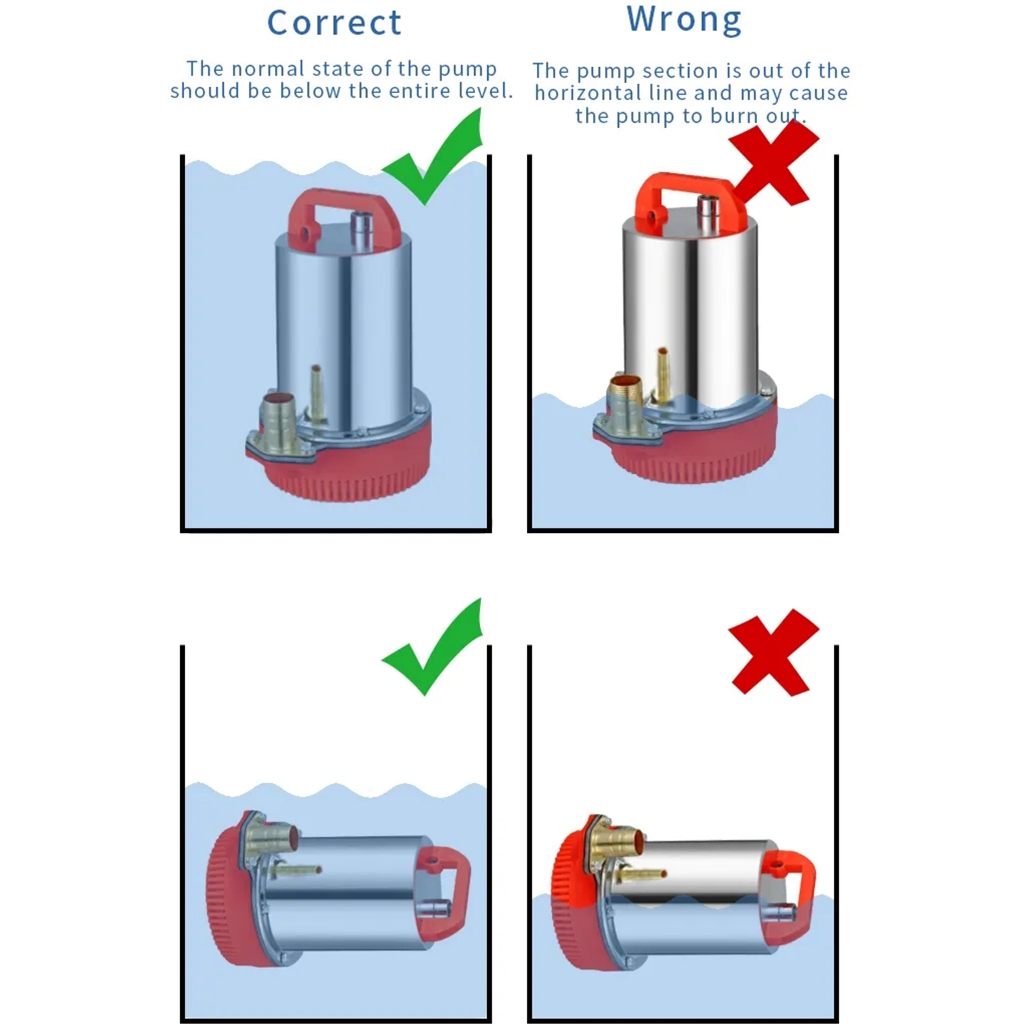 Correct

The normal state of the pump should be below the entire level.

Wrong

The pump section is out of the horizontal line and may cause the pump to burn out.