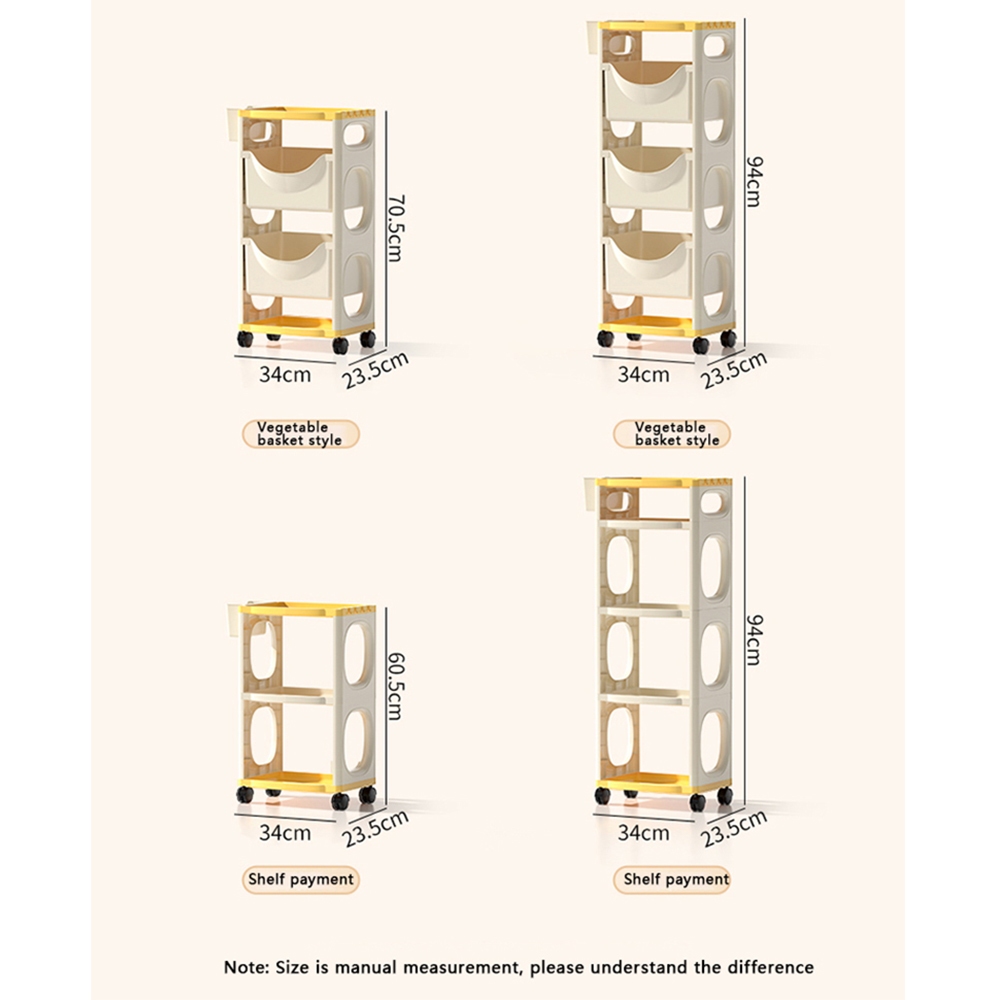 70.5cm

34cm

23.5cm

Vegetable basket style

94cm

34cm

23.5cm

Vegetable basket style

60.5cm

34cm

23.5cm

Shelf payment

94cm

34cm

23.5cm

Shelf payment

Note: Size is manual measurement, please understand the difference