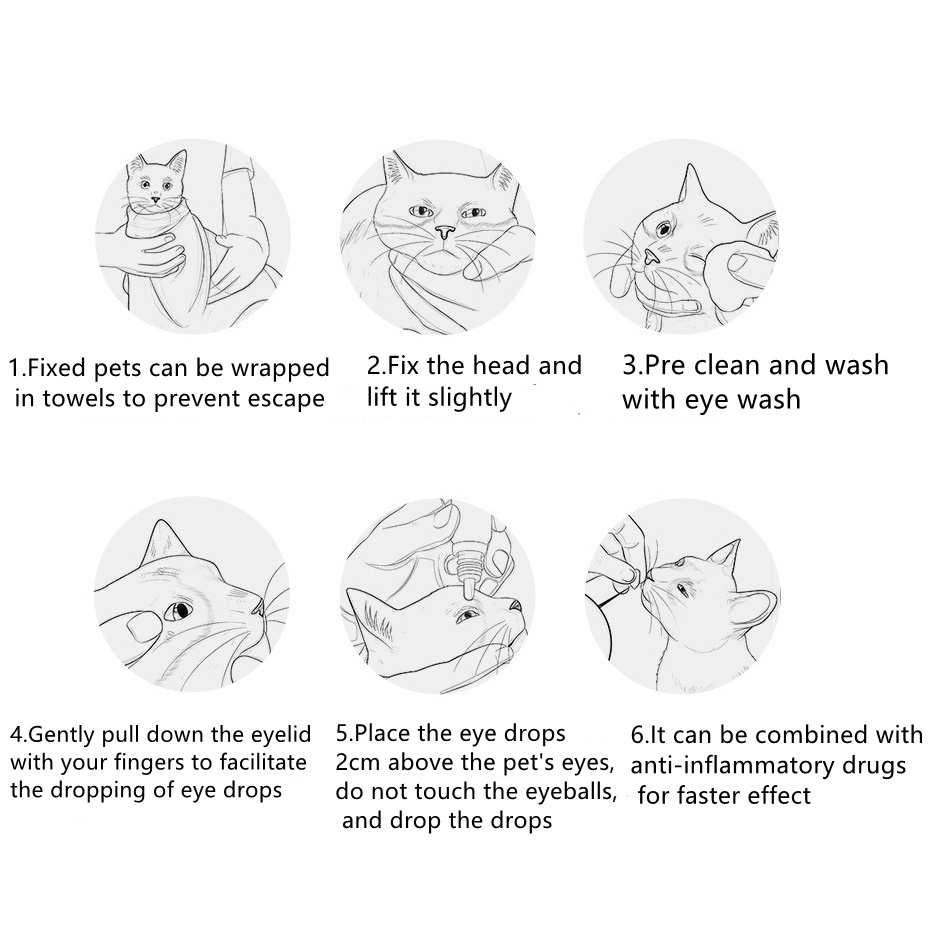 1.Fixed pets can be wrapped in towels to prevent escape

2.Fix the head and lift it slightly

3.Pre clean and wash with eye wash

4.Gently pull down the eyelid with your fingers to facilitate the dropping of eye drops

5.Place the eye drops 2cm above the pet's eyes, do not touch the eyeballs, and drop the drops

6.It can be combined with anti-inflammatory drugs for faster effect