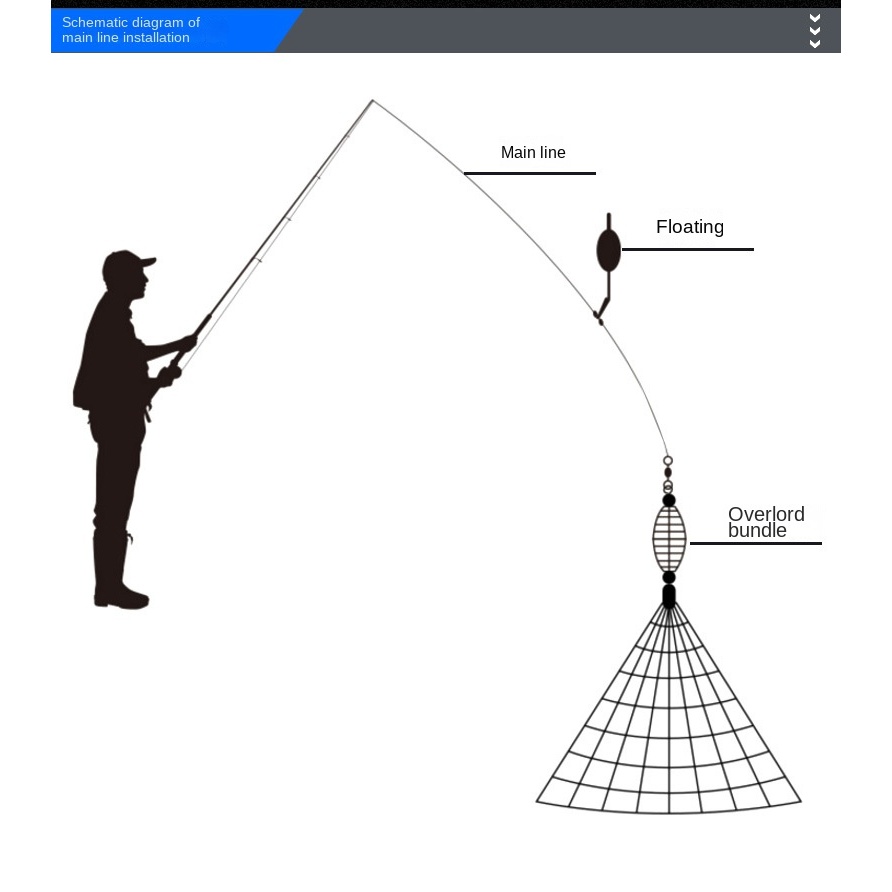 Schematic diagram of main line installation

Main line

Floating

Overlord bundle