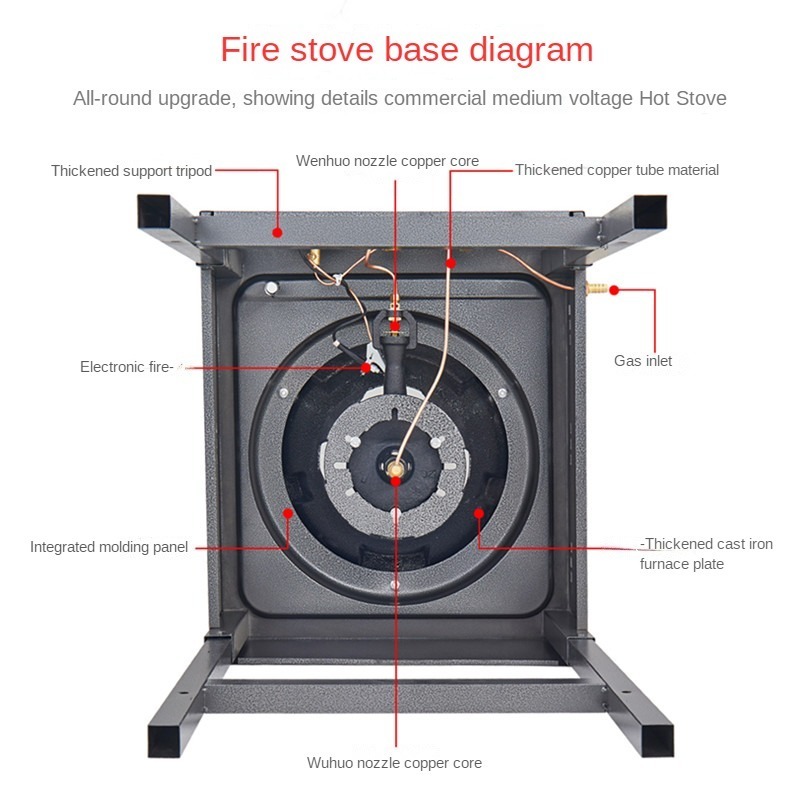 Fire stove base diagram

All-round upgrade, showing details commercial medium voltage Hot Stove

Thickened support tripod

Wenhuo nozzle copper core

Thickened copper tube material

Electronic fire-

Gas inlet

Integrated molding panel

-Thickened cast iron furnace plate

Wuhuo nozzle copper core