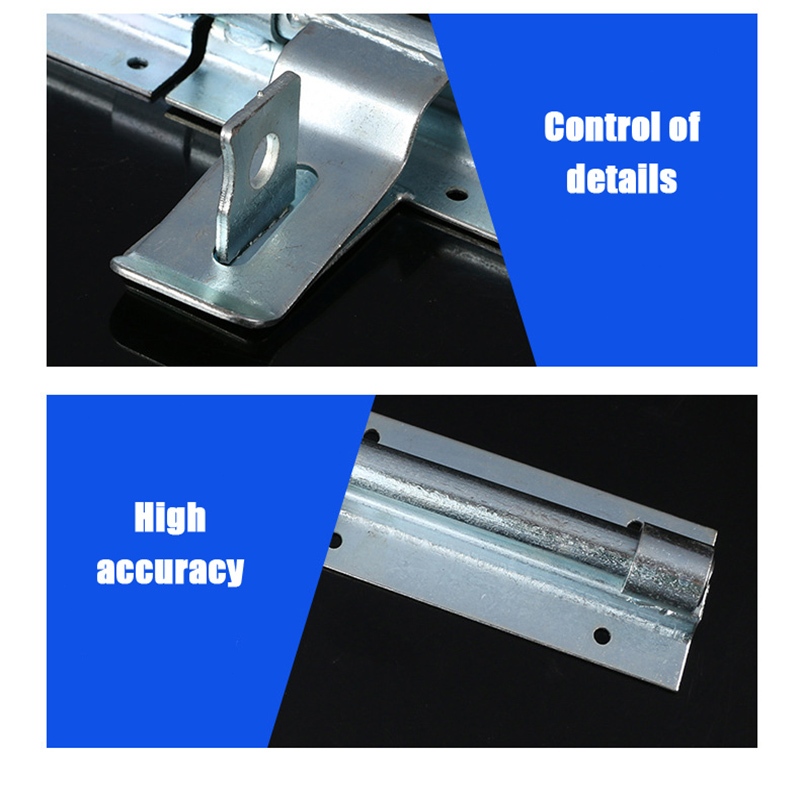 Control of details

High accuracy