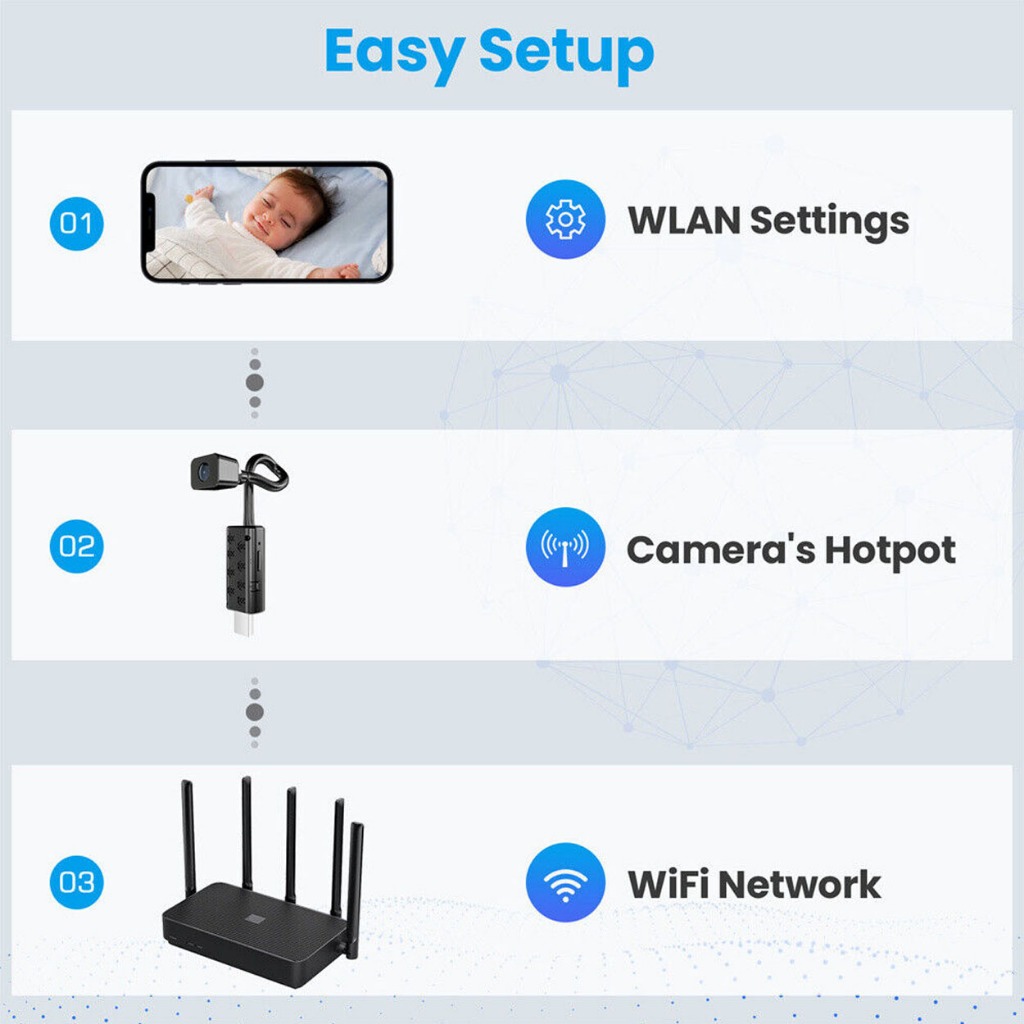 Easy Setup

01

WLAN Settings

02

Camera's Hotpot

03

WiFi Network