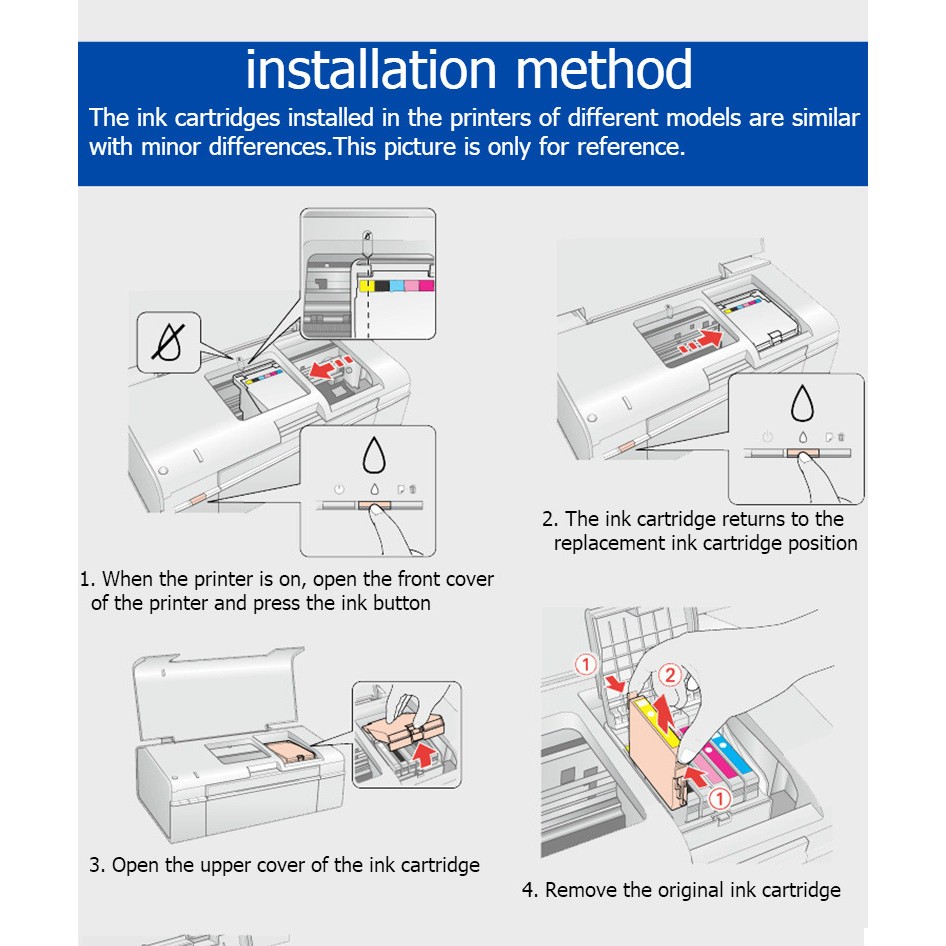 installation method

The ink cartridges installed in the printers of different models are similar with minor differences.This picture is only for reference.

1. When the printer is on, open the front cover of the printer and press the ink button

2. The ink cartridge returns to the replacement ink cartridge position

3. Open the upper cover of the ink cartridge

①

②

①

4. Remove the original ink cartridge