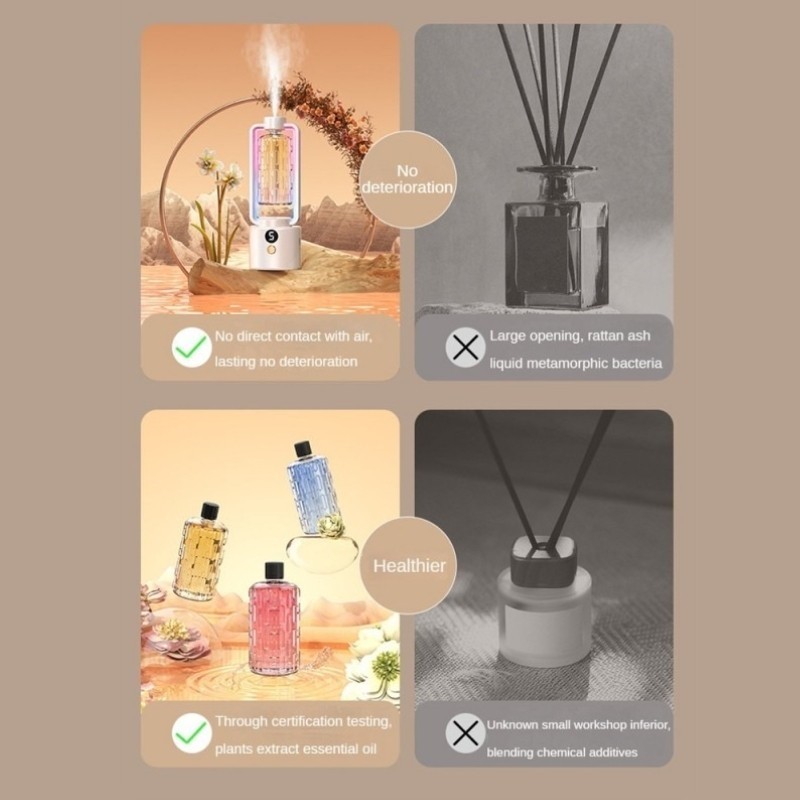 No deterioration

No direct contact with air, lasting no deterioration

Large opening, rattan ash liquid metamorphic bacteria

Healthier

Through certification testing, plants extract essential oil

Unknown small workshop inferior, blending chemical additives