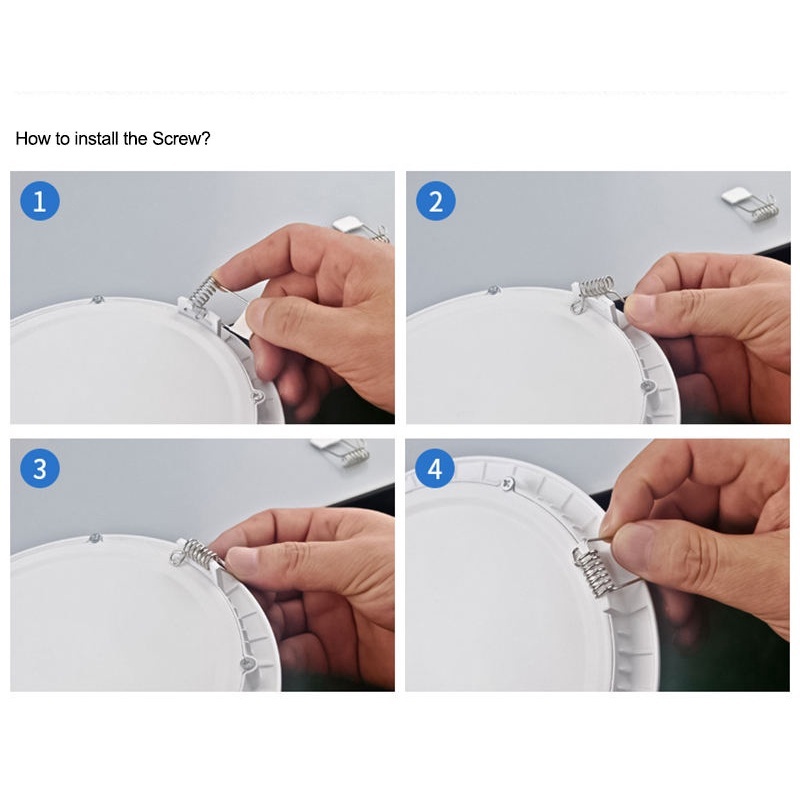 How to install the Screw?

1

2

3

4