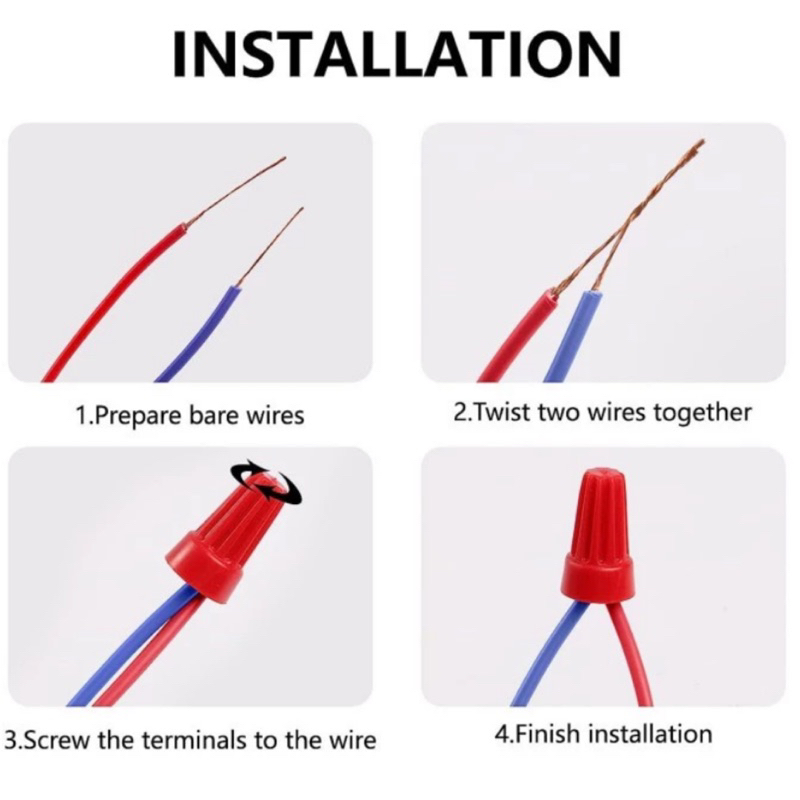 INSTALLATION

1.Prepare bare wires

2.Twist two wires together

3.Screw the terminals to the wire

4.Finish installation