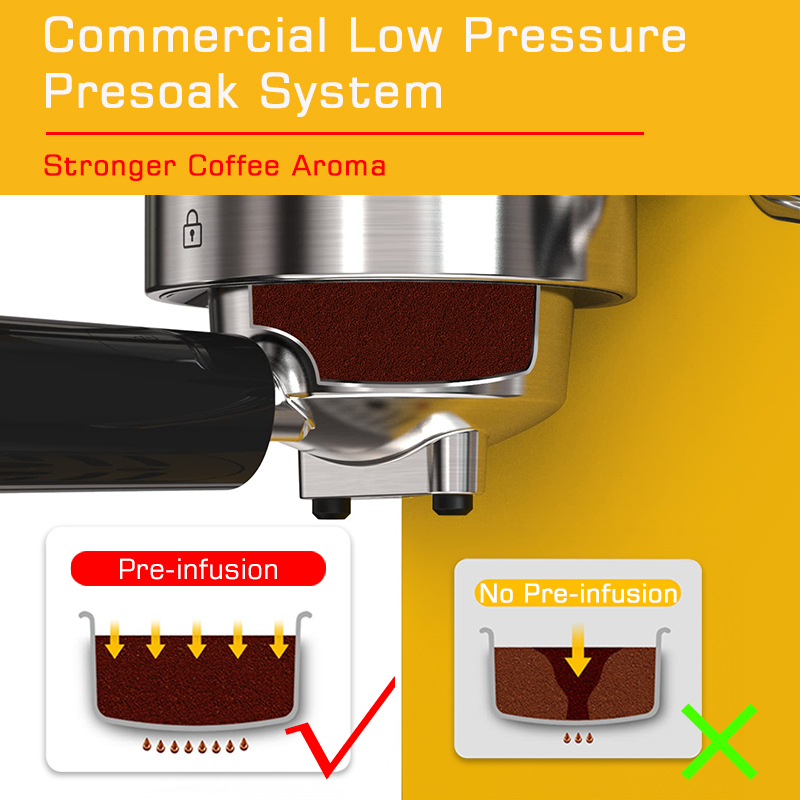 Commercial Low Pressure Presoak System

Stronger Coffee Aroma

Pre-infusion

No Pre-infusion