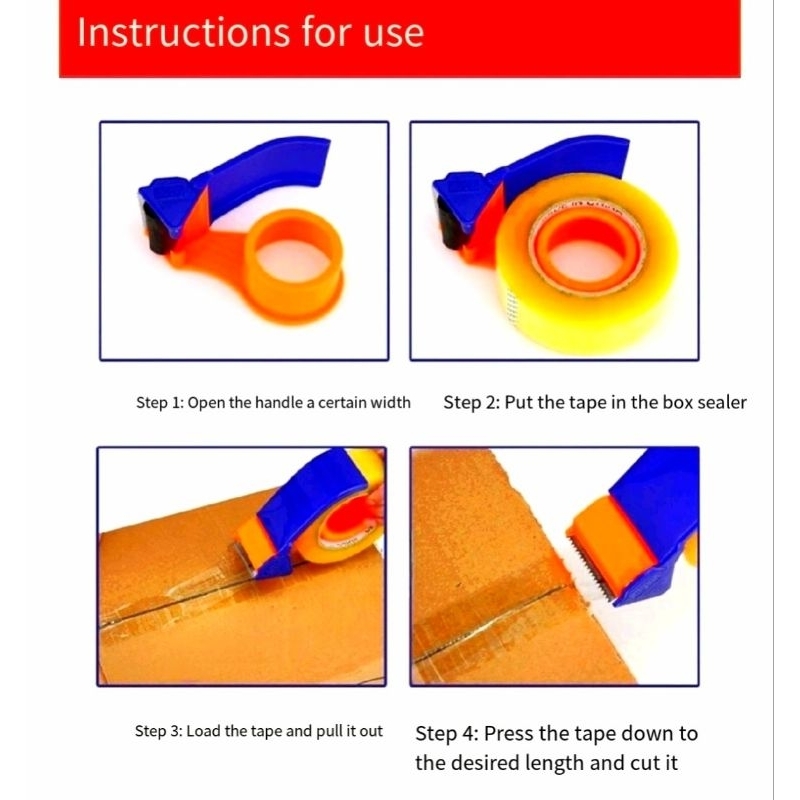 Instructions for use

Step 1: Open the handle a certain width

Step 2: Put the tape in the box sealer

Step 3: Load the tape and pull it out

Step 4: Press the tape down to the desired length and cut it