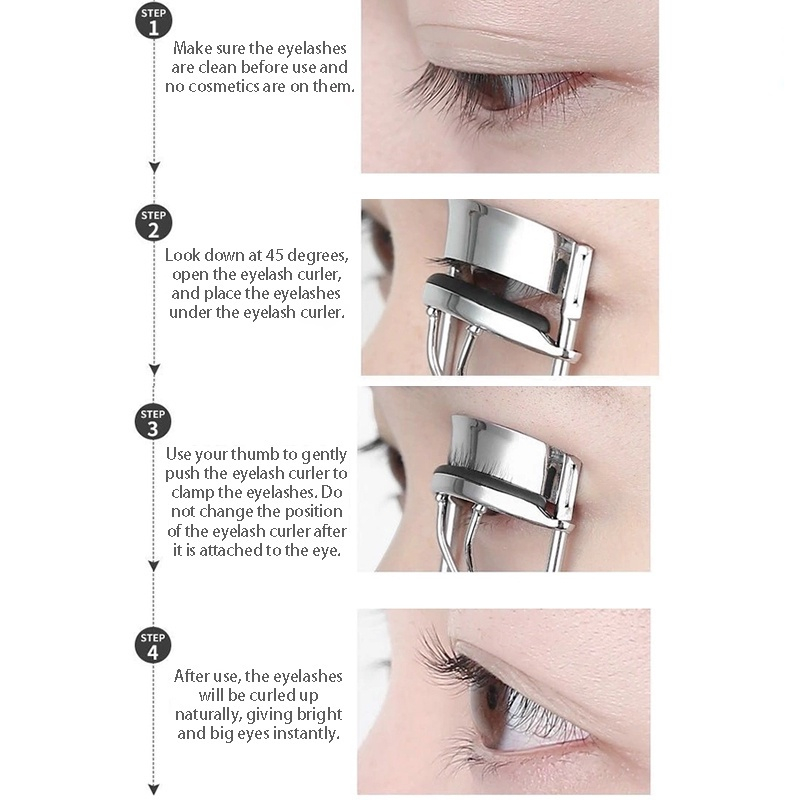 STEP 1

Make sure the eyelashes are clean before use and no cosmetics are on them.

STEP 2

Look down at 45 degrees, open the eyelash curler, and place the eyelashes under the eyelash curler.

STEP 3

Use your thumb to gently push the eyelash curler to clamp the eyelashes. Do not change the position of the eyelash curler after it is attached to the eye.

STEP 4

After use, the eyelashes will be curled up naturally, giving bright and big eyes instantly.