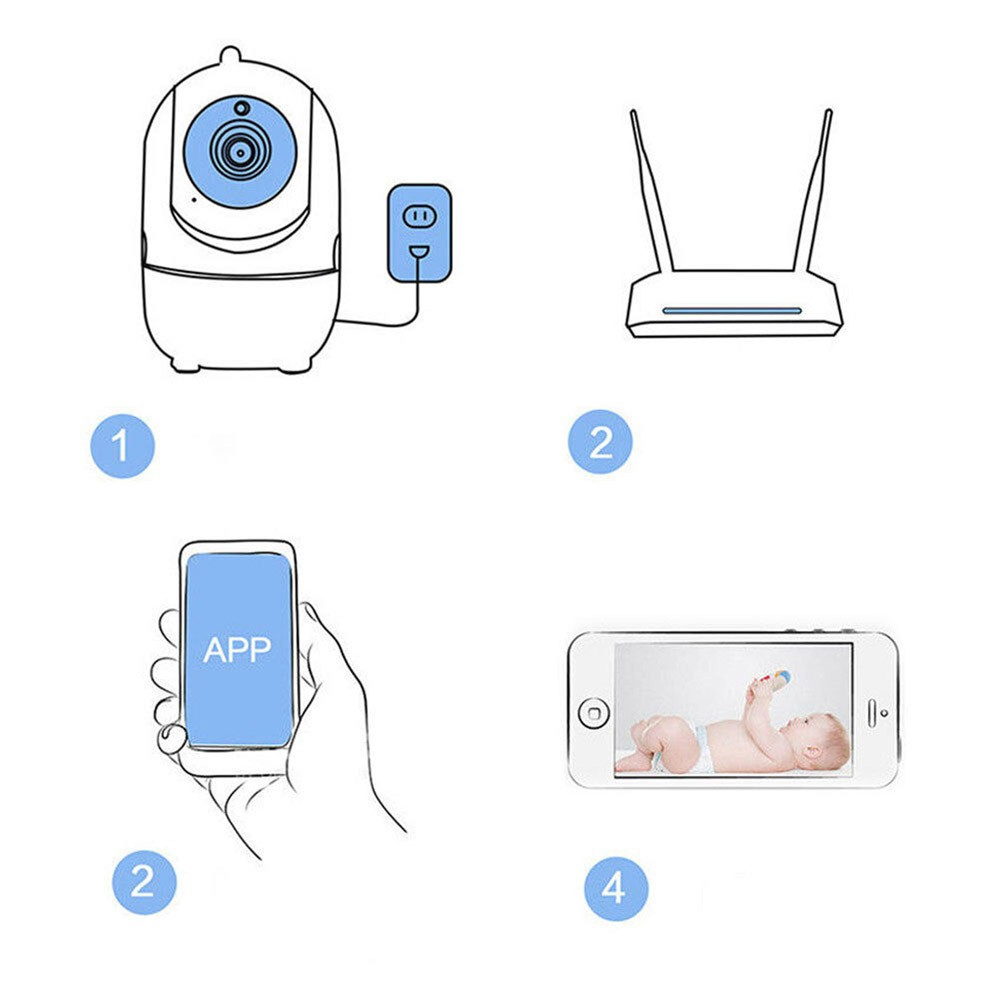 1

2

APP

2

4