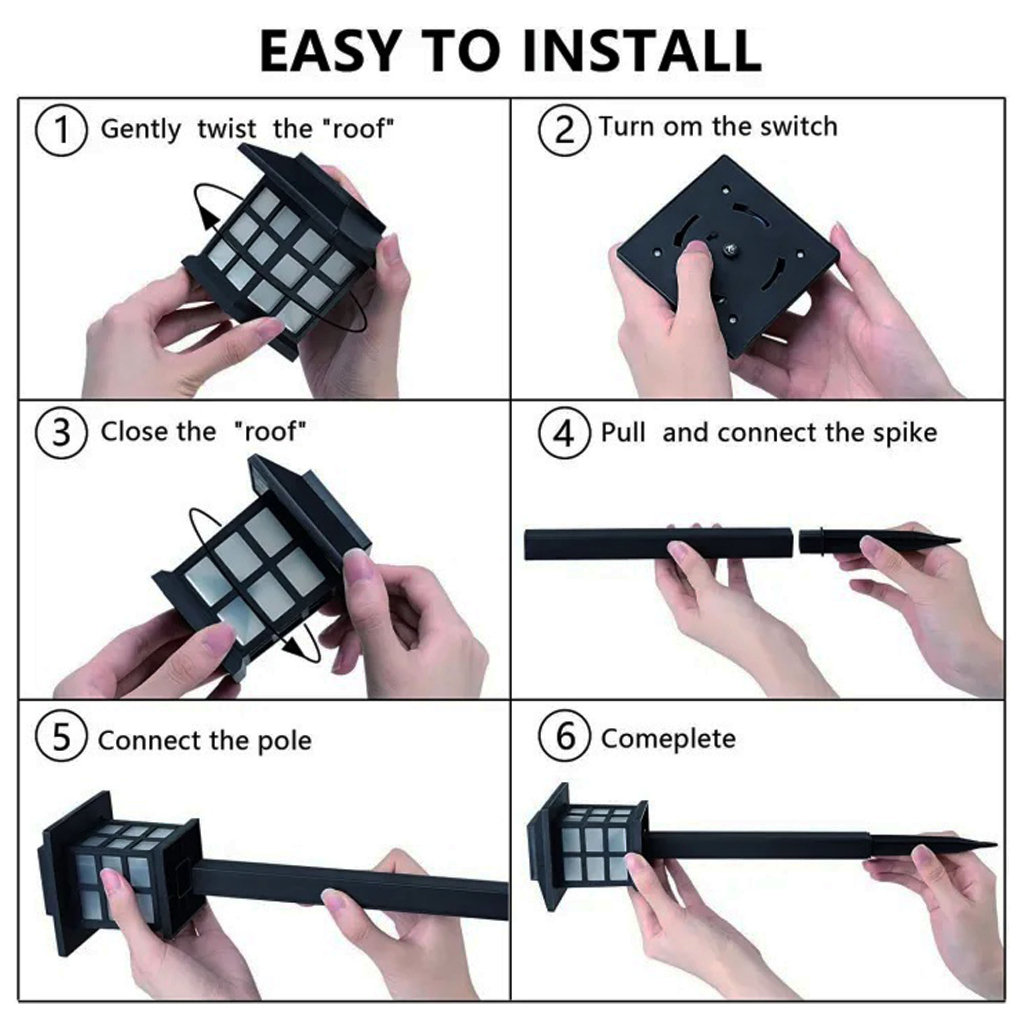 EASY TO INSTALL

1 Gently twist the "roof"

2 Turn om the switch

3 Close the "roof"

4 Pull and connect the spike

5 Connect the pole

6 Comeplete