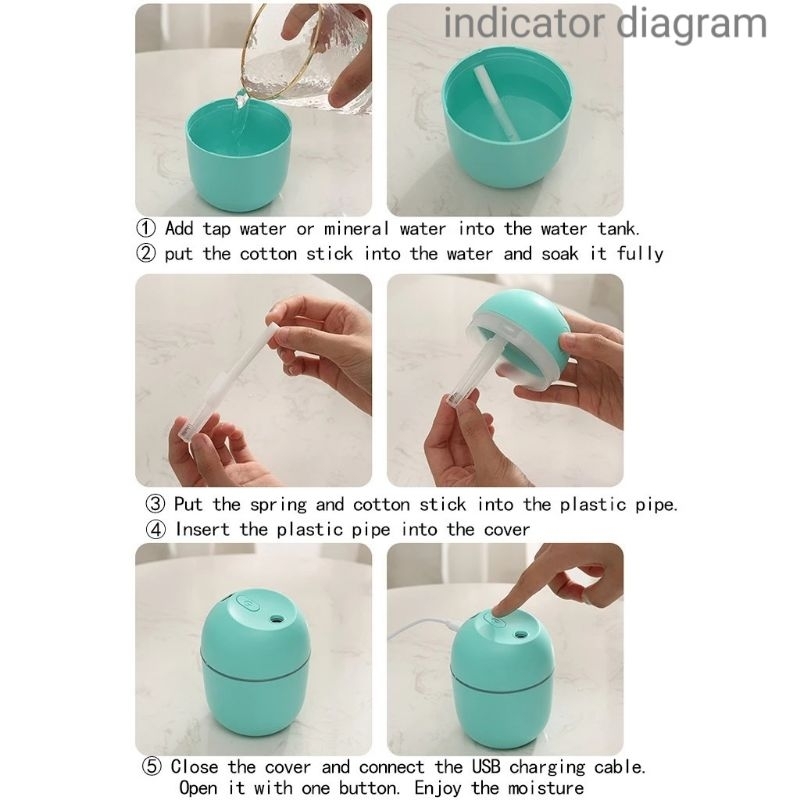 indicator diagram

① Add tap water or mineral water into the water tank.
② put the cotton stick into the water and soak it fully

③ Put the spring and cotton stick into the plastic pipe.
④ Insert the plastic pipe into the cover

⑤ Close the cover and connect the USB charging cable.
Open it with one button. Enjoy the moisture