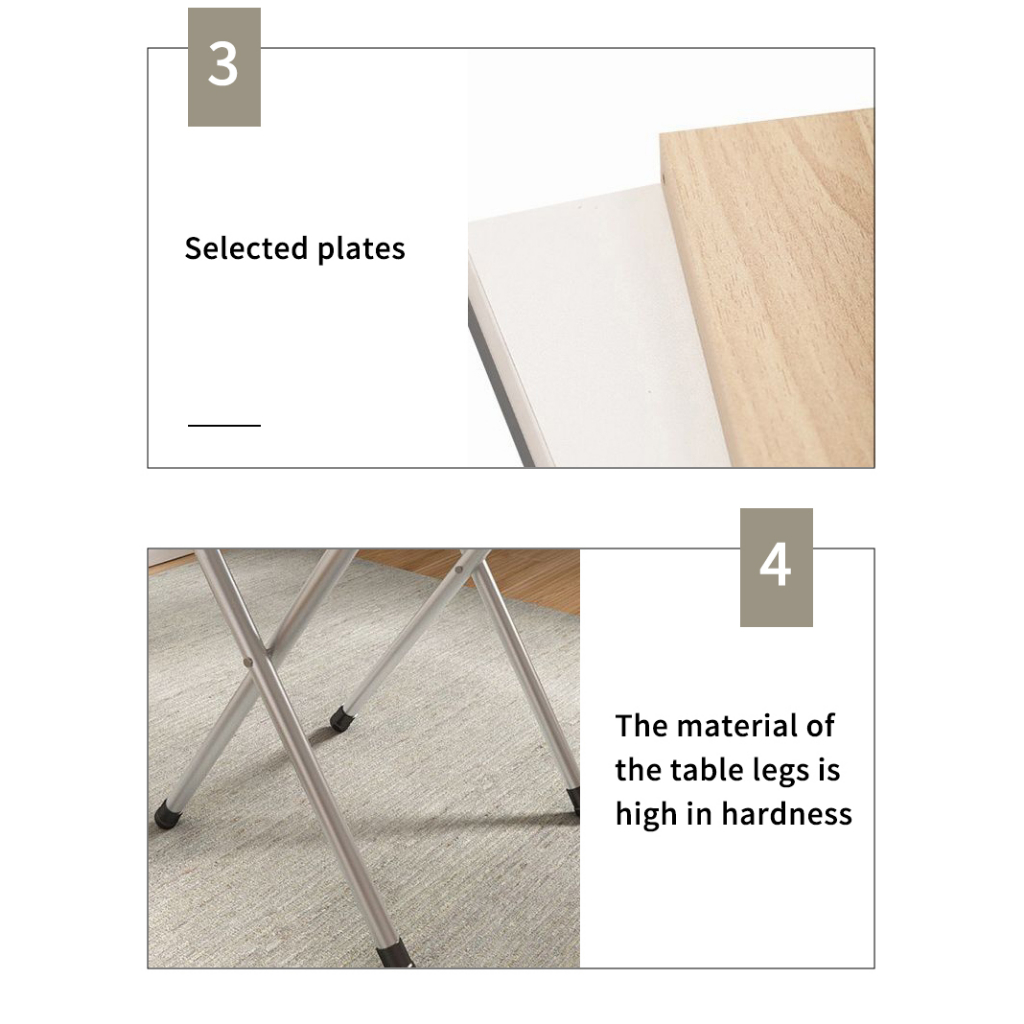 3

Selected plates

4

The material of the table legs is high in hardness