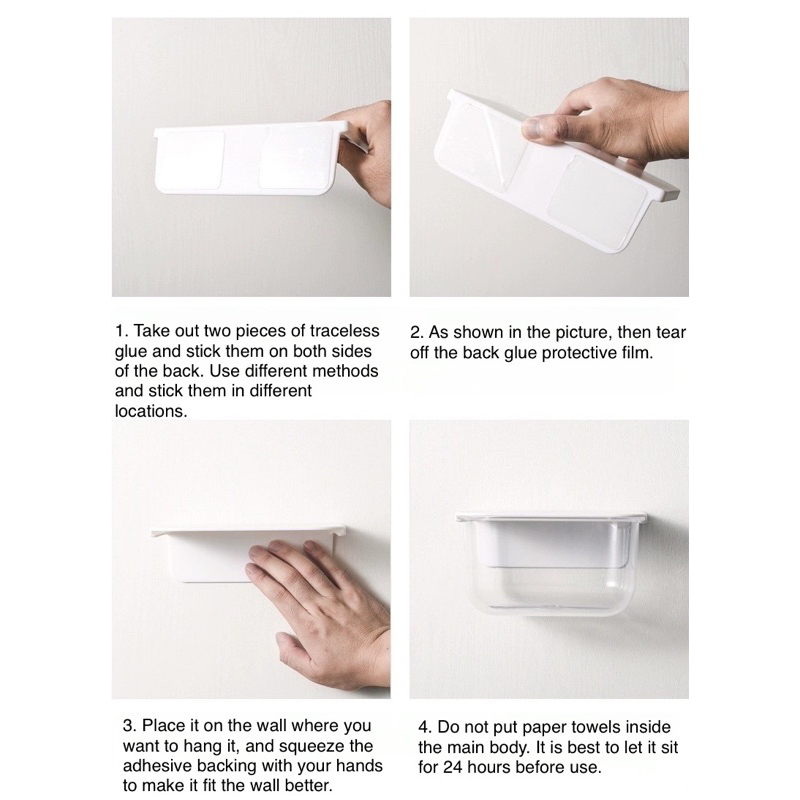 1. Take out two pieces of traceless glue and stick them on both sides of the back. Use different methods and stick them in different locations.

2. As shown in the picture, then tear off the back glue protective film.

3. Place it on the wall where you want to hang it, and squeeze the adhesive backing with your hands to make it fit the wall better.

4. Do not put paper towels inside the main body. It is best to let it sit for 24 hours before use.