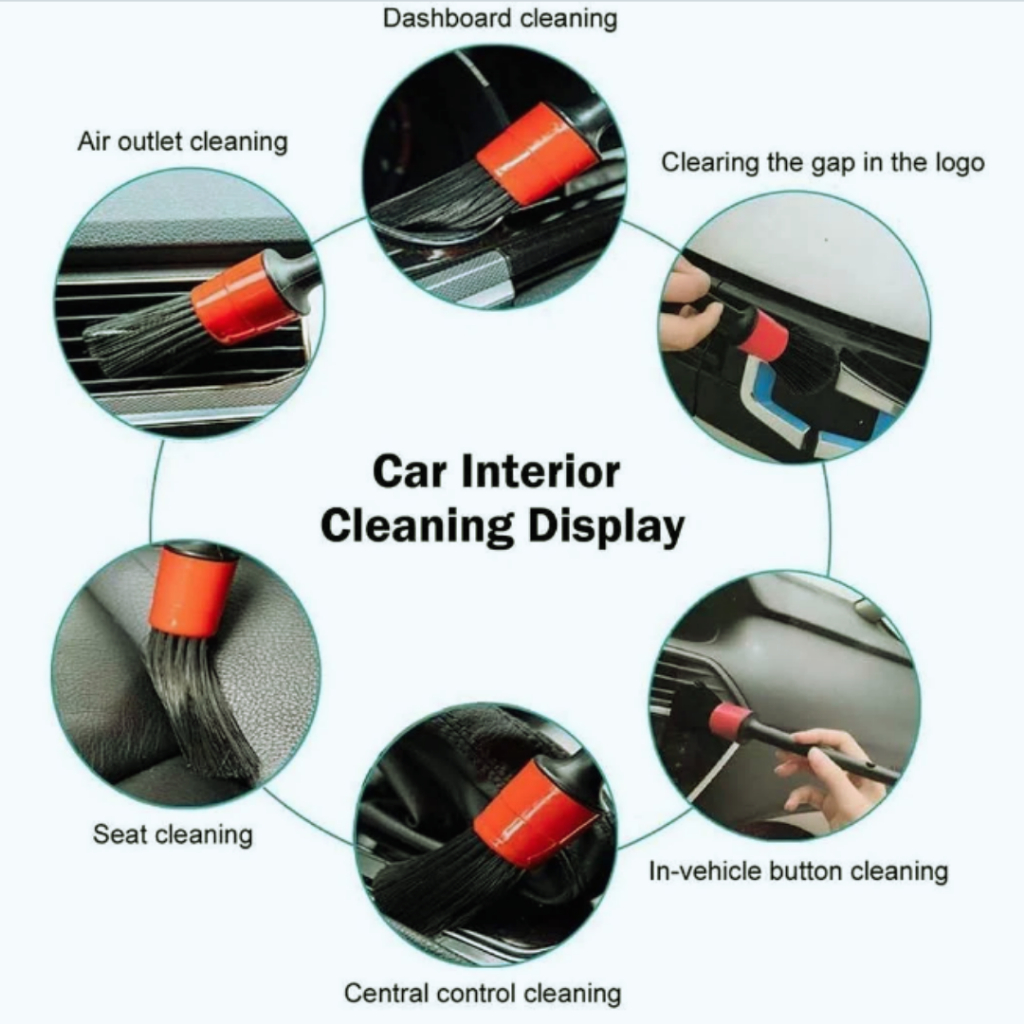 Dashboard cleaning

Air outlet cleaning

Clearing the gap in the logo

Car Interior
Cleaning Display

Seat cleaning

In-vehicle button cleaning

Central control cleaning