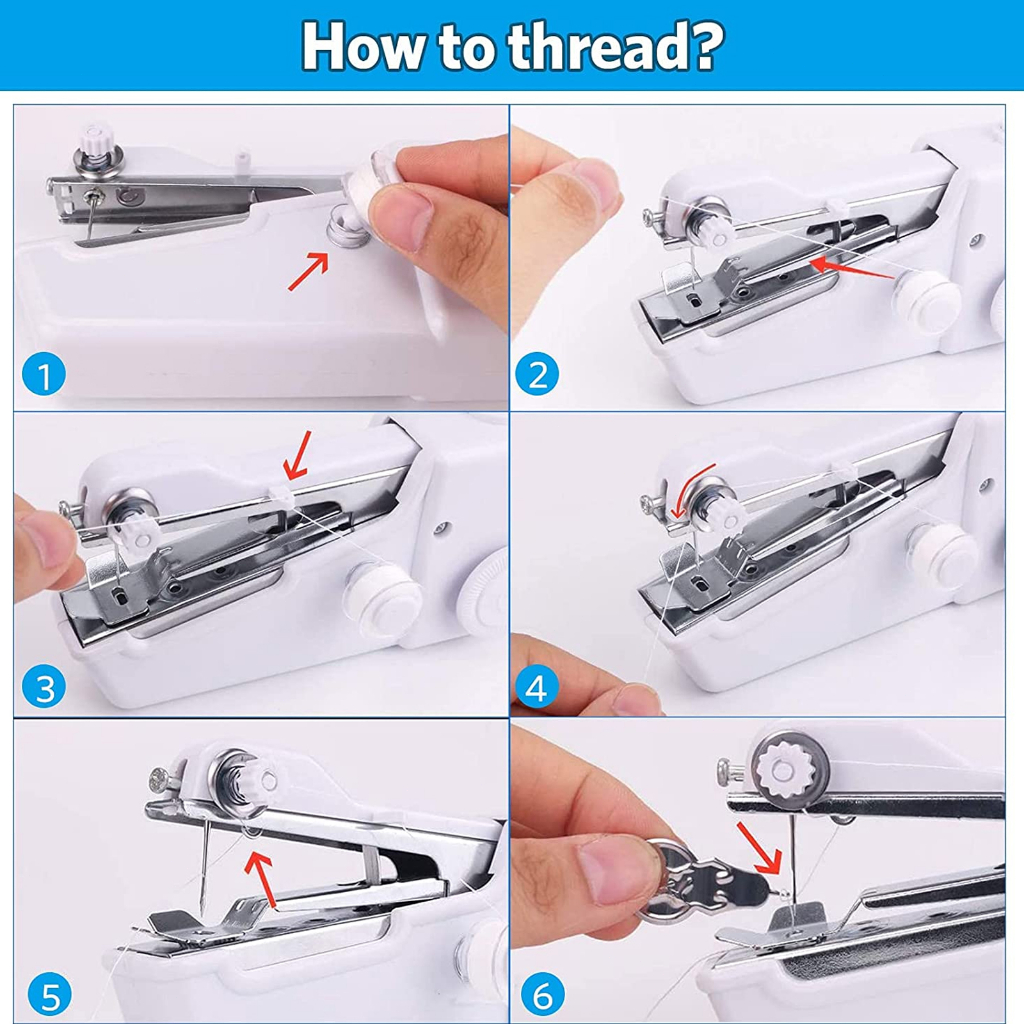 How to thread?

1

2

3

4

5

6