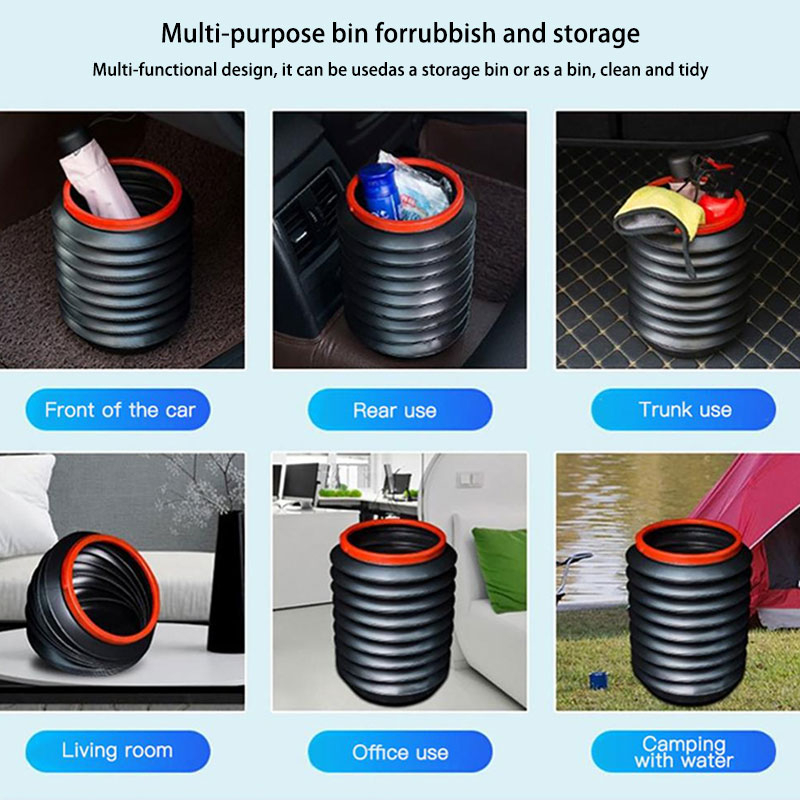 Multi-purpose bin forrubbish and storage

Multi-functional design, it can be usedas a storage bin or as a bin, clean and tidy

Front of the car

Rear use

Trunk use

Living room

Office use

Camping with water