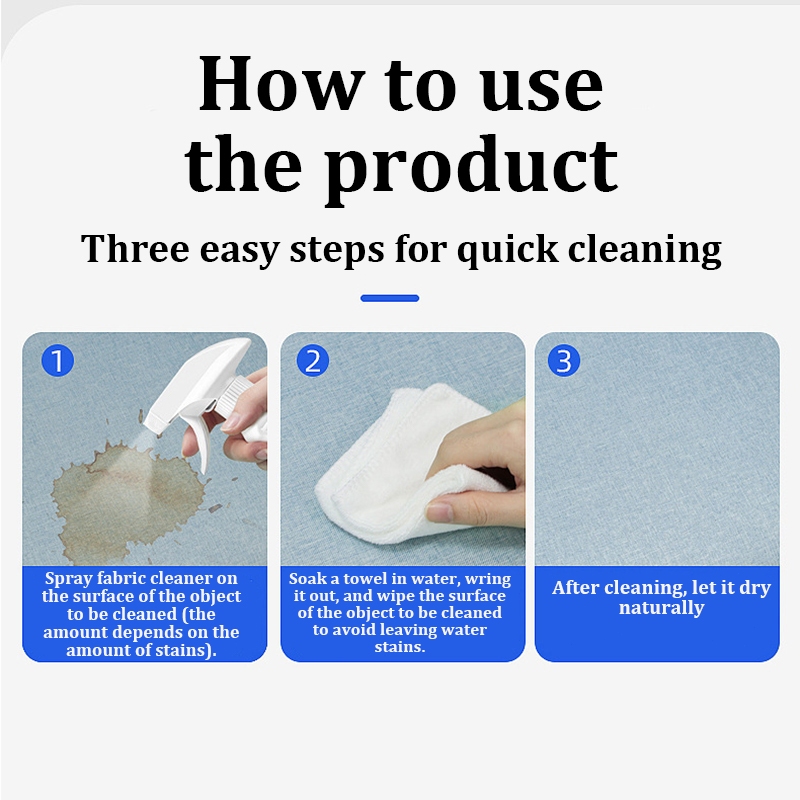 How to use the product

Three easy steps for quick cleaning

1

Spray fabric cleaner on the surface of the object to be cleaned (the amount depends on the amount of stains).

2

Soak a towel in water, wring it out, and wipe the surface of the object to be cleaned to avoid leaving water stains.

3

After cleaning, let it dry naturally