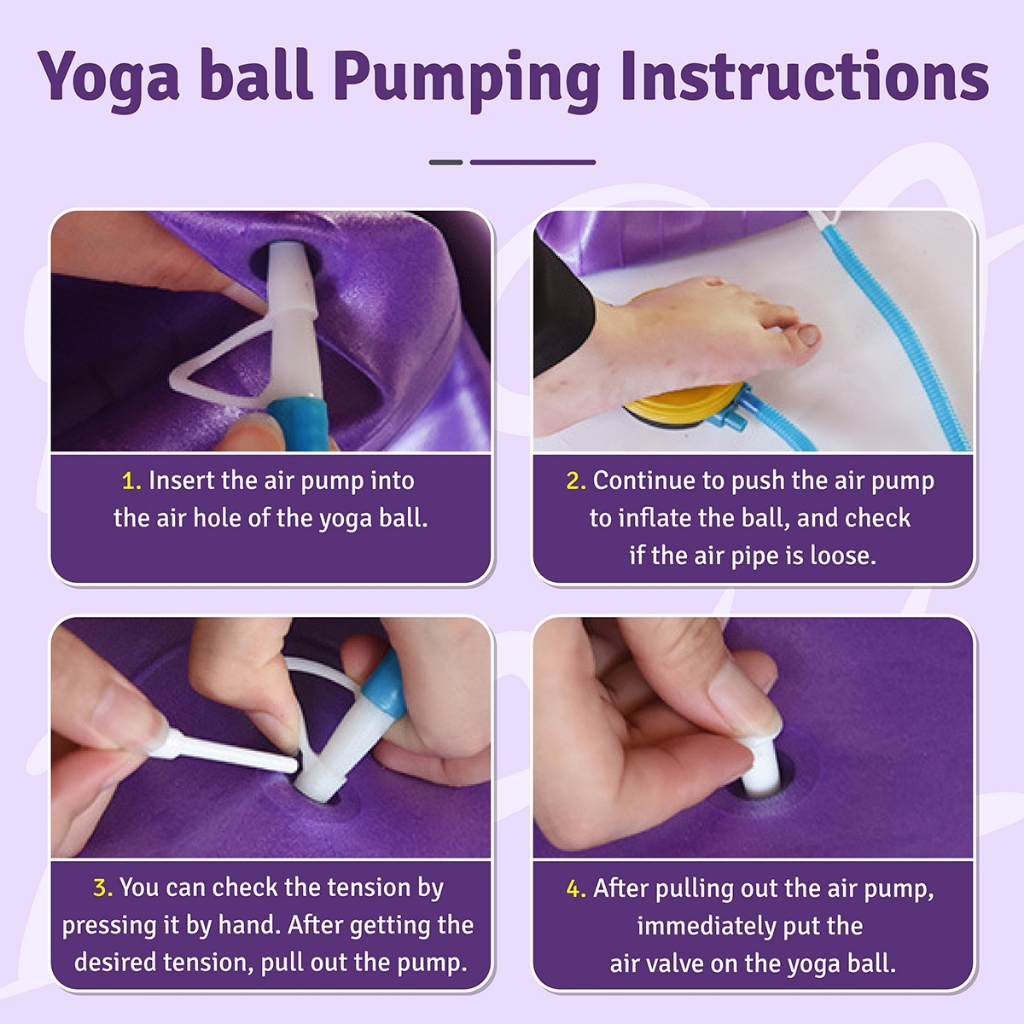 Yoga ball Pumping Instructions

1. Insert the air pump into the air hole of the yoga ball.

2. Continue to push the air pump to inflate the ball, and check if the air pipe is loose.

3. You can check the tension by pressing it by hand. After getting the desired tension, pull out the pump.

4. After pulling out the air pump, immediately put the air valve on the yoga ball.