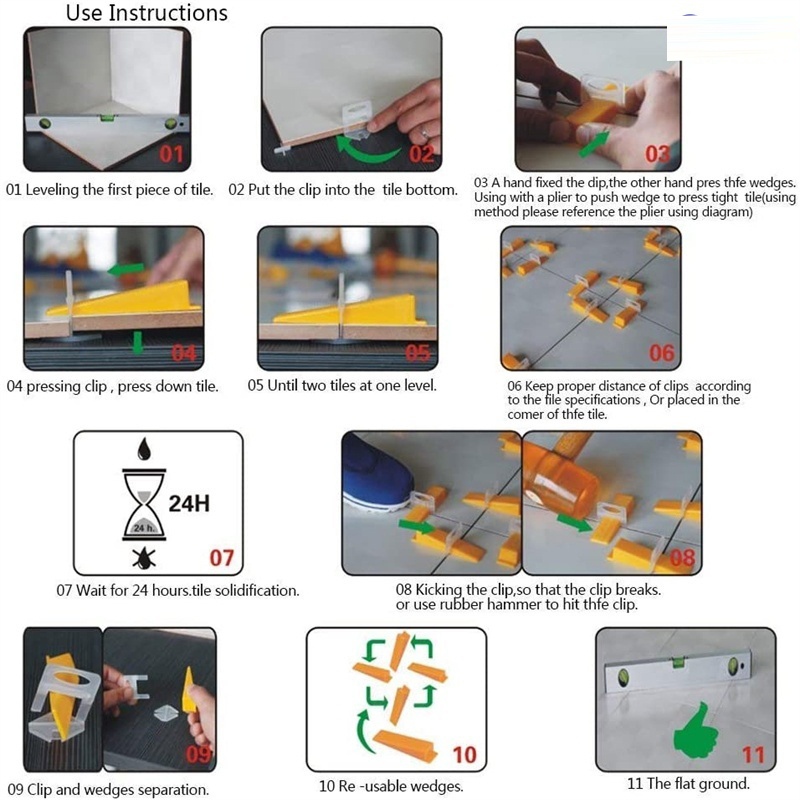 Use Instructions

01

01 Leveling the first piece of tile.

02

02 Put the clip into the tile bottom.

03

03 A hand fixed the dip,the other hand pres thfe wedges. Using with a plier to push wedge to press tight tile(using method please reference the plier using diagram)

04

04 pressing clip , press down tile.

05

05 Until two tiles at one level.

06

06 Keep proper distance of clips according to the file specifications , Or placed in the comer of thfe tile.

24H

24 h.

07

07 Wait for 24 hours.tile solidification.

08

08 Kicking the clip,so that the clip breaks. or use rubber hammer to hit thfe clip.

09

09 Clip and wedges separation.

10

10 Re -usable wedges.

11

11 The flat ground.