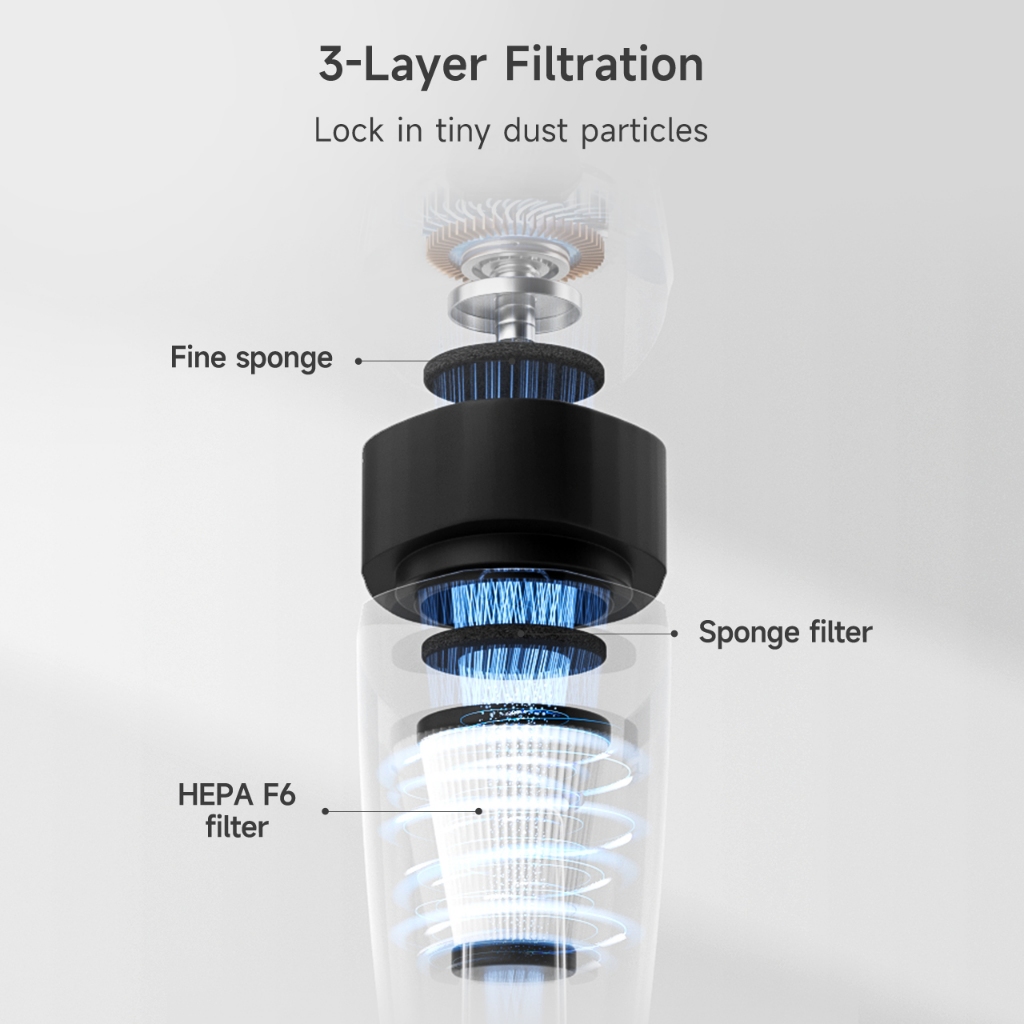 3-Layer Filtration

Lock in tiny dust particles

Fine sponge

Sponge filter

HEPA F6 filter