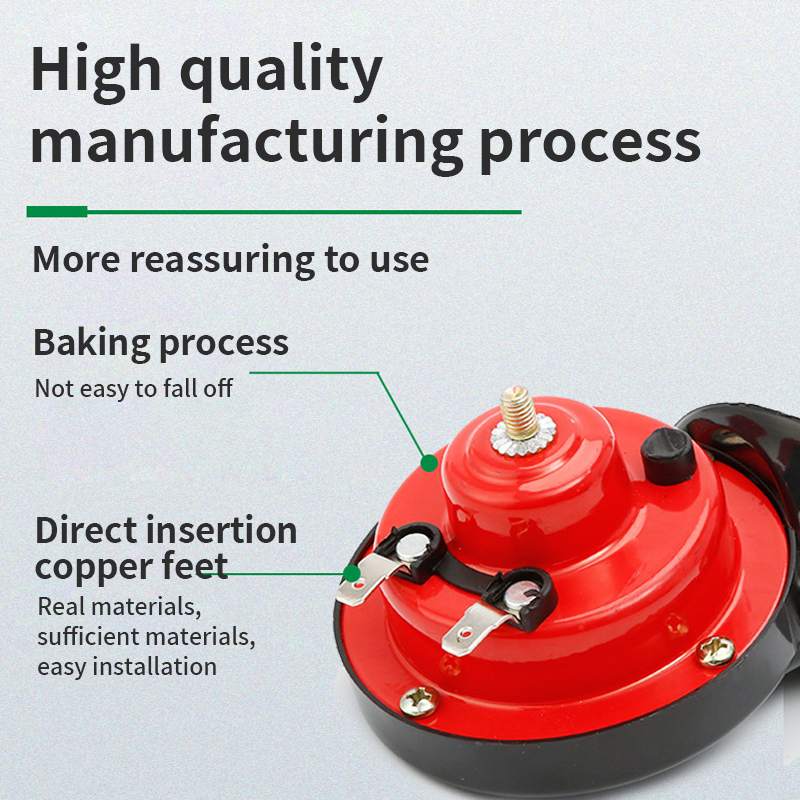 High quality manufacturing process

More reassuring to use

Baking process
Not easy to fall off

Direct insertion copper feet
Real materials, sufficient materials, easy installation