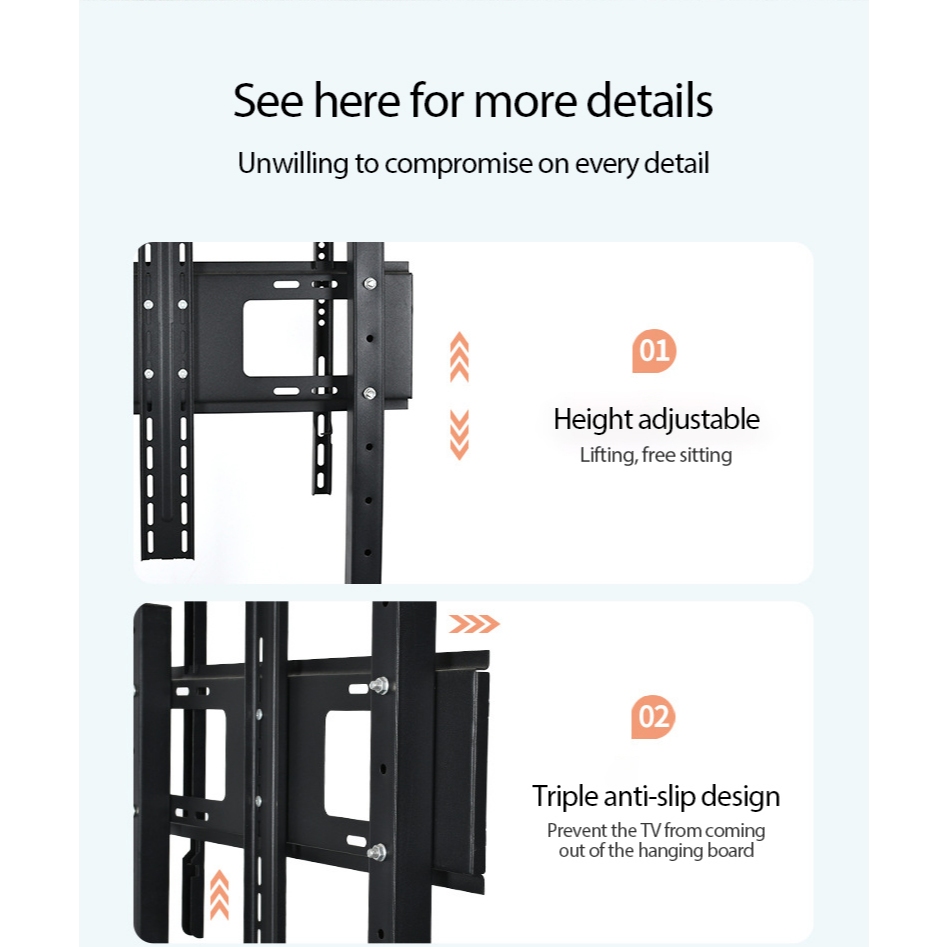 See here for more details

Unwilling to compromise on every detail

01

Height adjustable

Lifting, free sitting

02

Triple anti-slip design

Prevent the TV from coming out of the hanging board