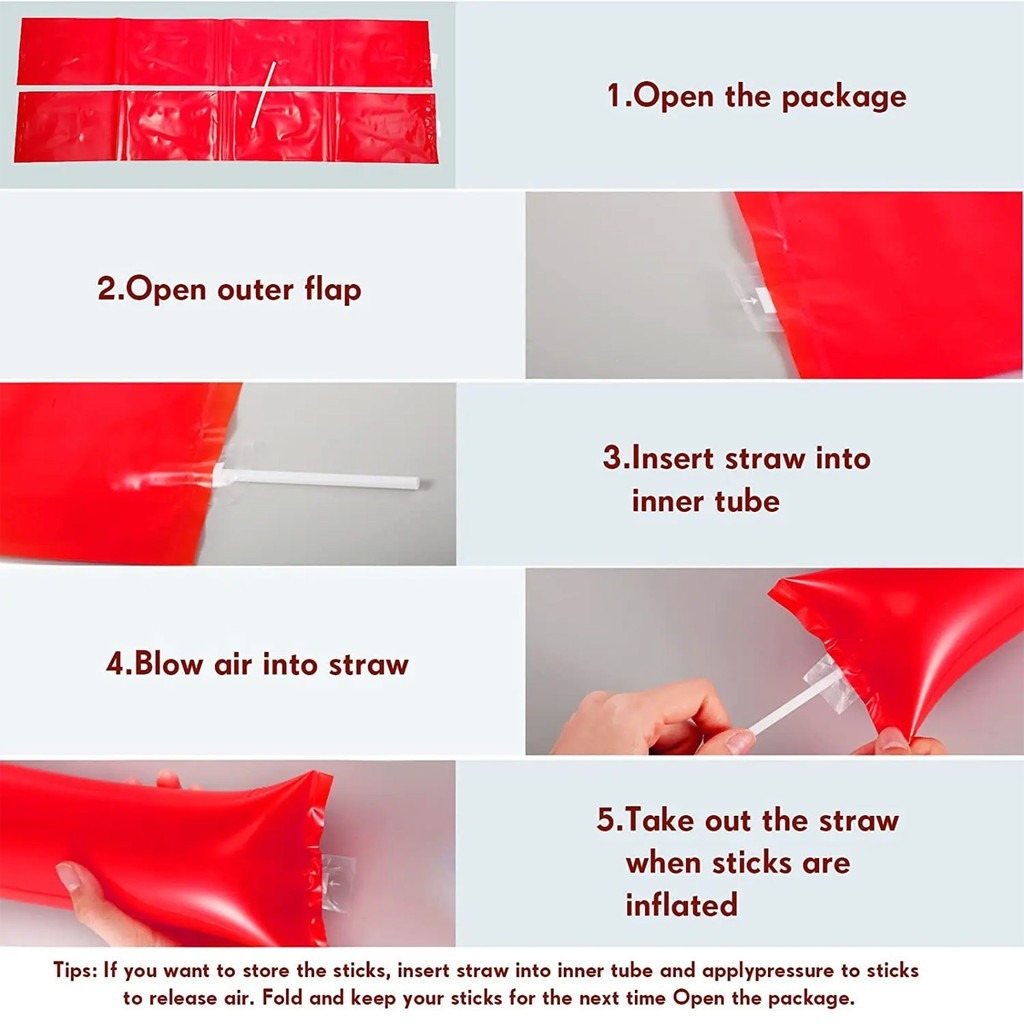 1.Open the package

2.Open outer flap

3.Insert straw into inner tube

4.Blow air into straw

5.Take out the straw when sticks are inflated

Tips: If you want to store the sticks, insert straw into inner tube and applypressure to sticks to release air. Fold and keep your sticks for the next time Open the package.