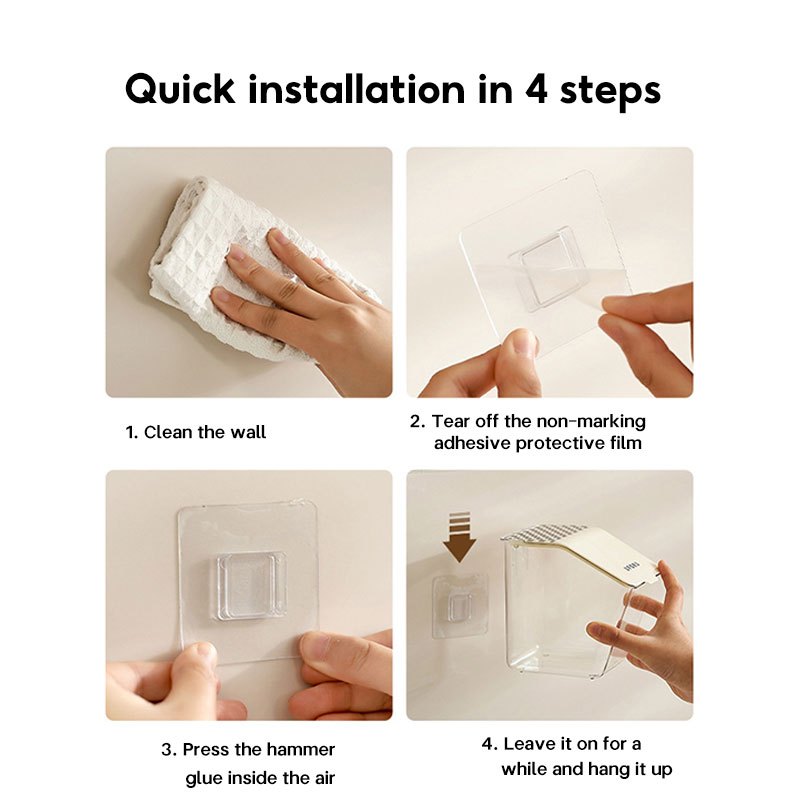 Quick installation in 4 steps

1. Clean the wall

2. Tear off the non-marking adhesive protective film

3. Press the hammer glue inside the air

4. Leave it on for a while and hang it up