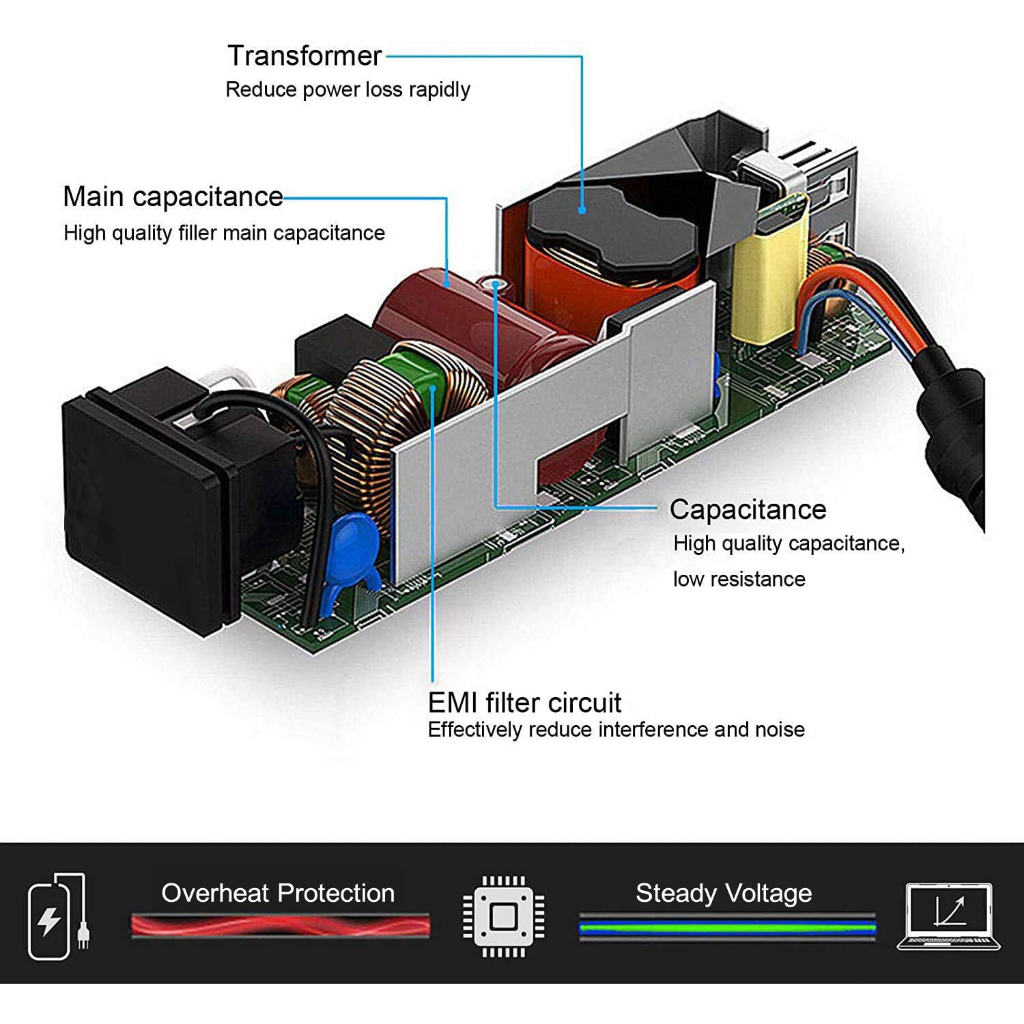 Transformer
Reduce power loss rapidly

Main capacitance
High quality filler main capacitance

Capacitance
High quality capacitance,
low resistance

EMI filter circuit
Effectively reduce interference and noise

Overheat Protection

Steady Voltage