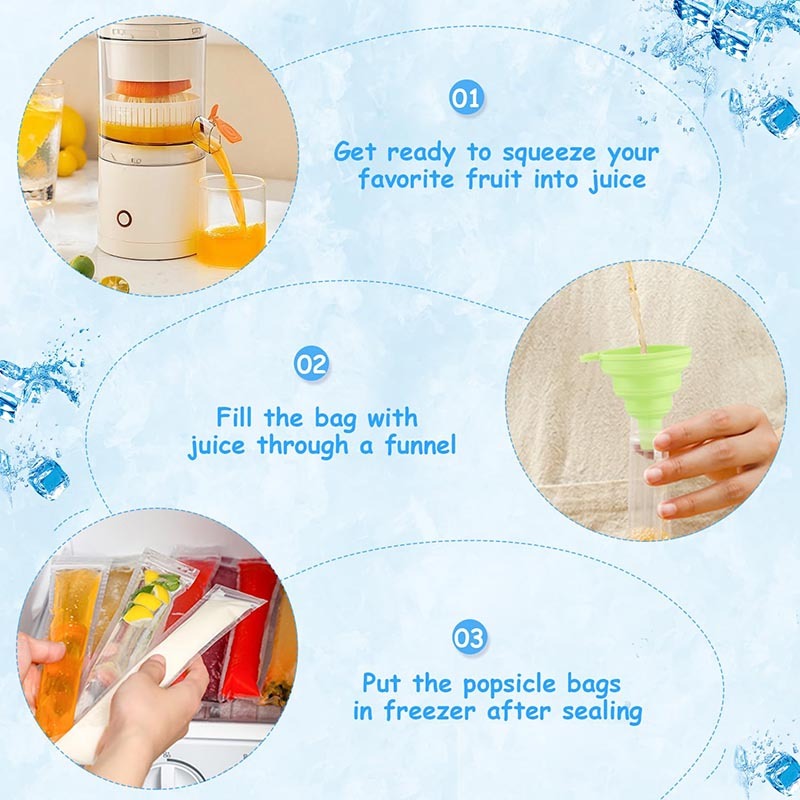 01

Get ready to squeeze your favorite fruit into juice

02

Fill the bag with juice through a funnel

03

Put the popsicle bags in freezer after sealing