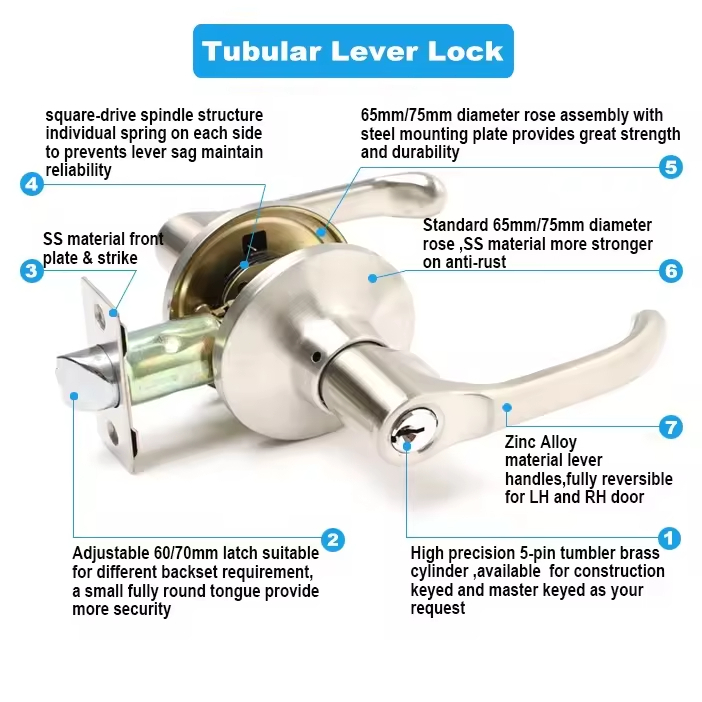 Tubular Lever Lock

square-drive spindle structure individual spring on each side to prevents lever sag maintain reliability

4

65mm/75mm diameter rose assembly with steel mounting plate provides great strength and durability

5

SS material front plate & strike

3

Standard 65mm/75mm diameter rose ,SS material more stronger on anti-rust

6

7

Zinc Alloy material lever handles,fully reversible for LH and RH door

2

Adjustable 60/70mm latch suitable for different backset requirement, a small fully round tongue provide more security

1

High precision 5-pin tumbler brass cylinder ,available for construction keyed and master keyed as your request