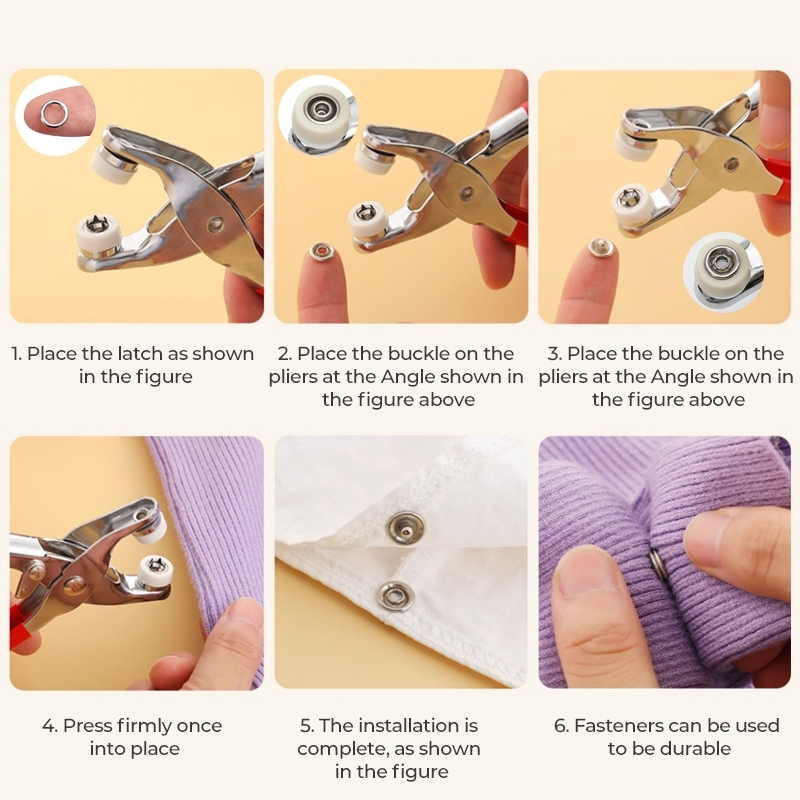 1. Place the latch as shown in the figure

2. Place the buckle on the pliers at the Angle shown in the figure above

3. Place the buckle on the pliers at the Angle shown in the figure above

4. Press firmly once into place

5. The installation is complete, as shown in the figure

6. Fasteners can be used to be durable