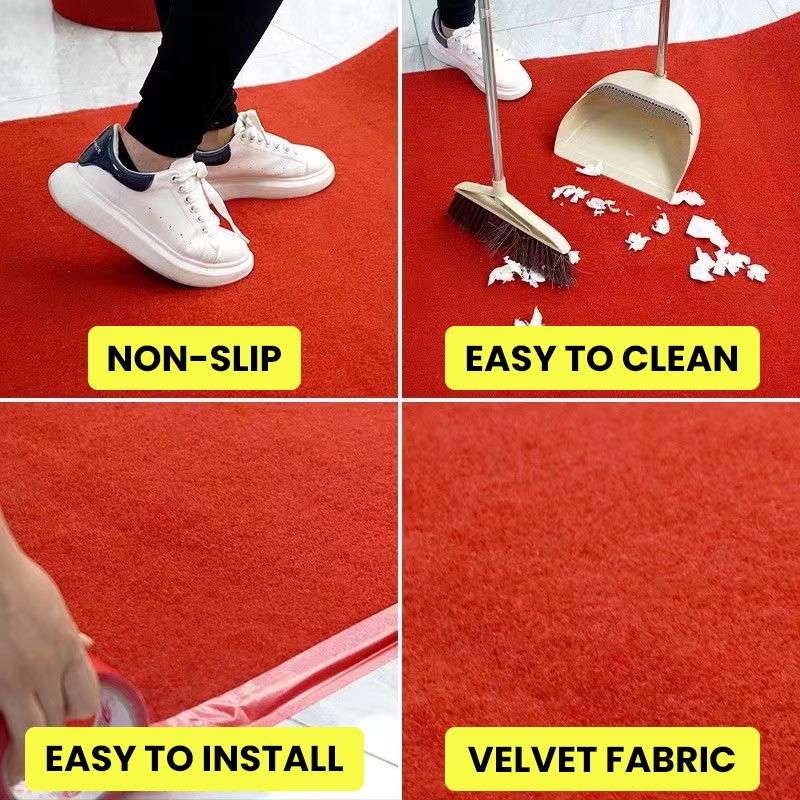 NON-SLIP

EASY TO CLEAN

EASY TO INSTALL

VELVET FABRIC