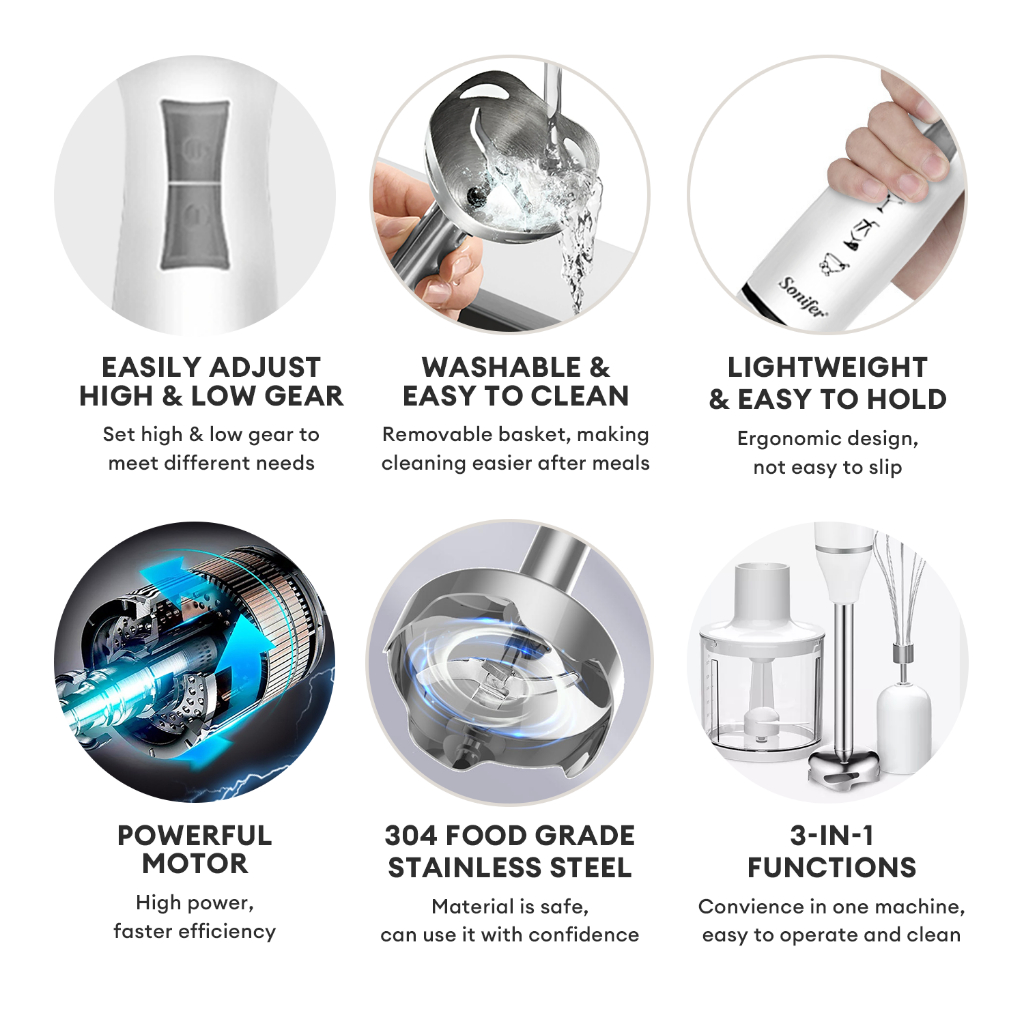 EASILY ADJUST HIGH & LOW GEAR

Set high & low gear to meet different needs

WASHABLE & EASY TO CLEAN

Removable basket, making cleaning easier after meals

Sonifer

LIGHTWEIGHT & EASY TO HOLD

Ergonomic design, not easy to slip

POWERFUL MOTOR

High power, faster efficiency

304 FOOD GRADE STAINLESS STEEL

Material is safe, can use it with confidence

3-IN-1 FUNCTIONS

Convience in one machine, easy to operate and clean