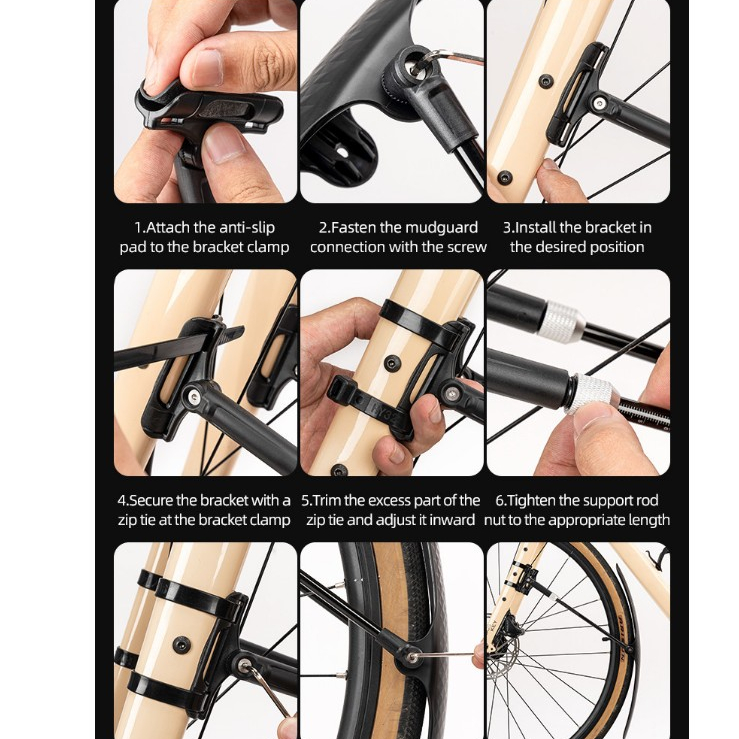 1.Attach the anti-slip pad to the bracket clamp

2.Fasten the mudguard connection with the screw

3.Install the bracket in the desired position

4.Secure the bracket with a zip tie at the bracket clamp

5.Trim the excess part of the zip tie and adjust it inward

6.Tighten the support rod nut to the appropriate length