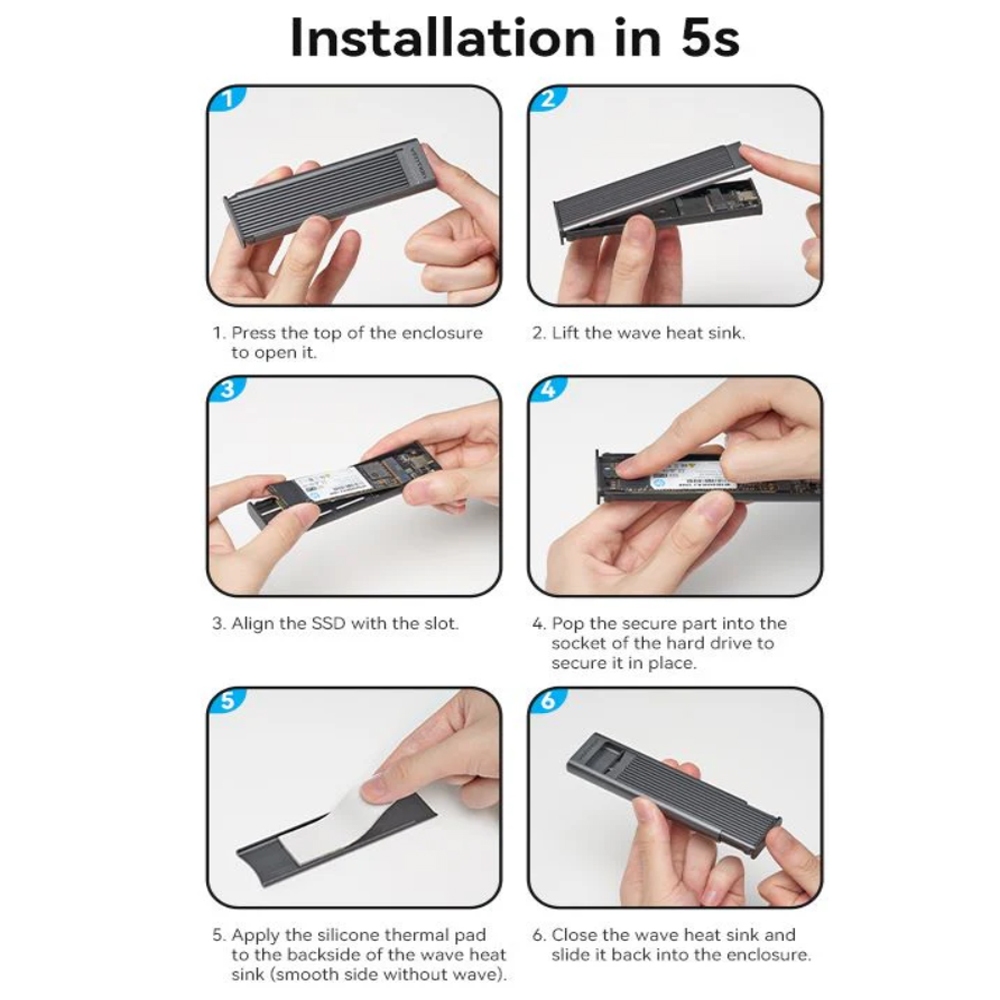 Installation in 5s

1

1. Press the top of the enclosure to open it.

2

2. Lift the wave heat sink.

3

3. Align the SSD with the slot.

4

4. Pop the secure part into the socket of the hard drive to secure it in place.

5

5. Apply the silicone thermal pad to the backside of the wave heat sink (smooth side without wave).

6

6. Close the wave heat sink and slide it back into the enclosure.