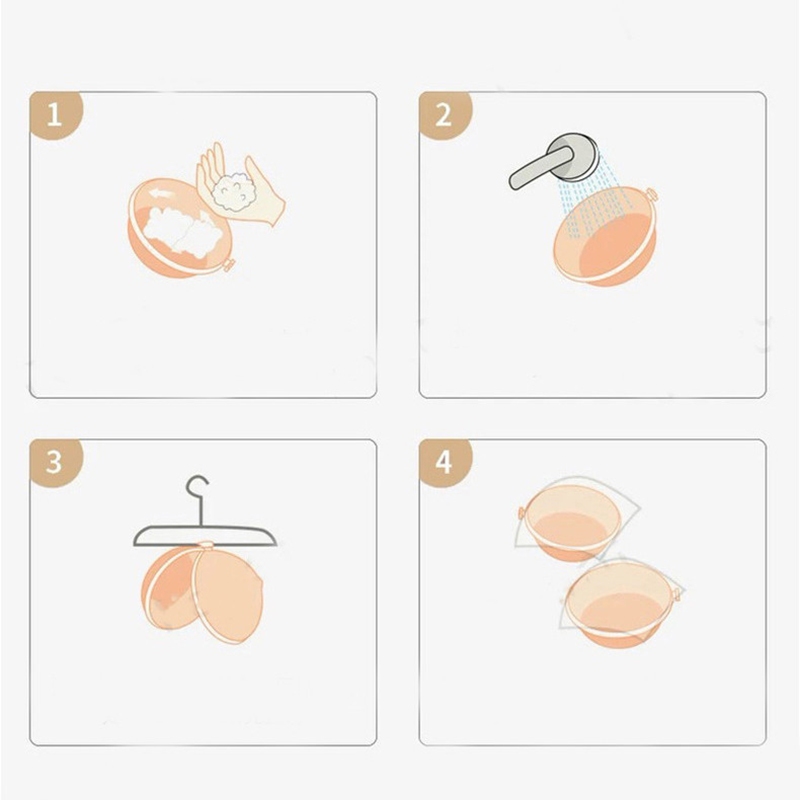 1

2

3

4