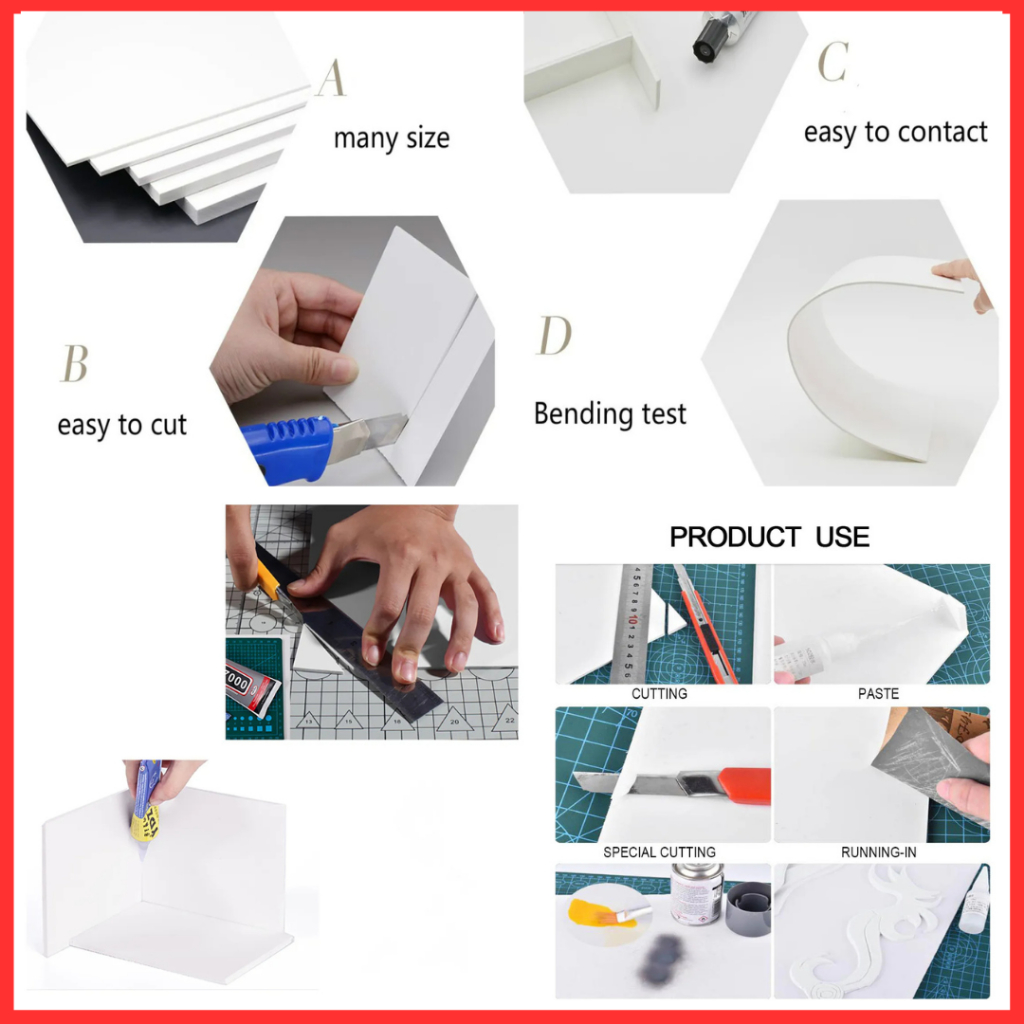 A
many size

C
easy to contact

B
easy to cut

D
Bending test

PRODUCT USE

CUTTING

PASTE

SPECIAL CUTTING

RUNNING-IN