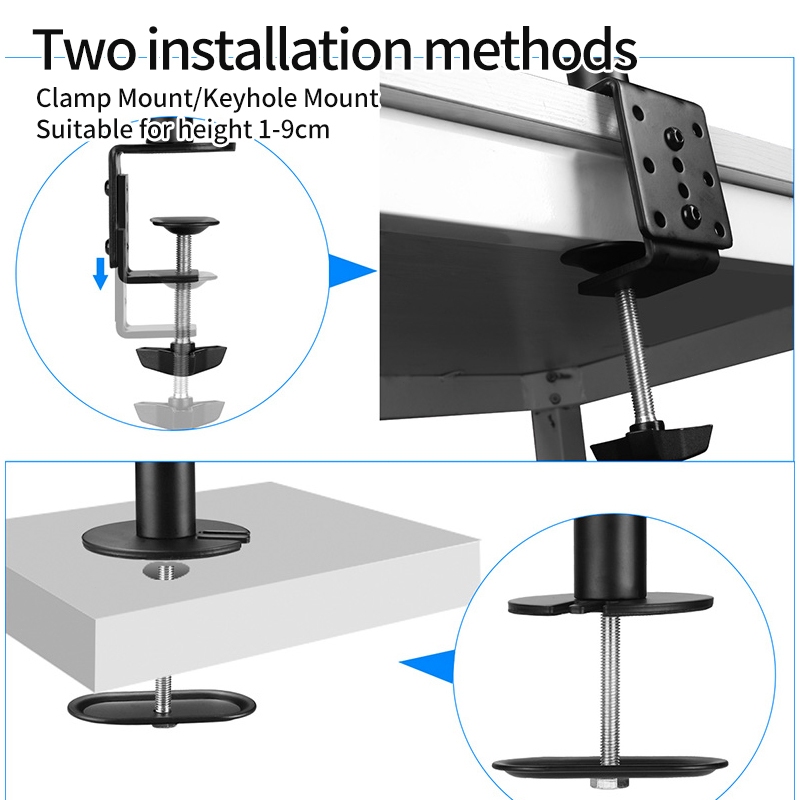 Two installation methods

Clamp Mount/Keyhole Mount

Suitable for height 1-9cm