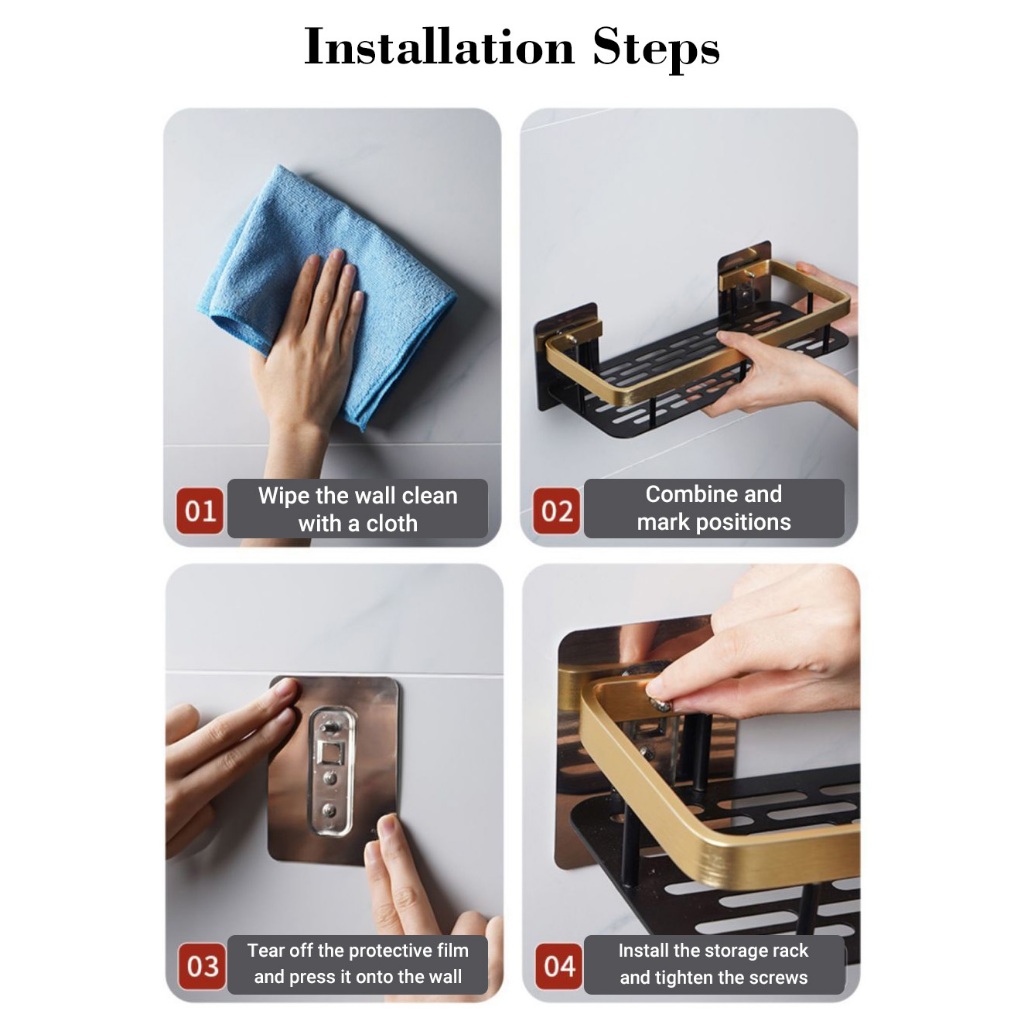 Installation Steps

01 Wipe the wall clean with a cloth

02 Combine and mark positions

03 Tear off the protective film and press it onto the wall

04 Install the storage rack and tighten the screws