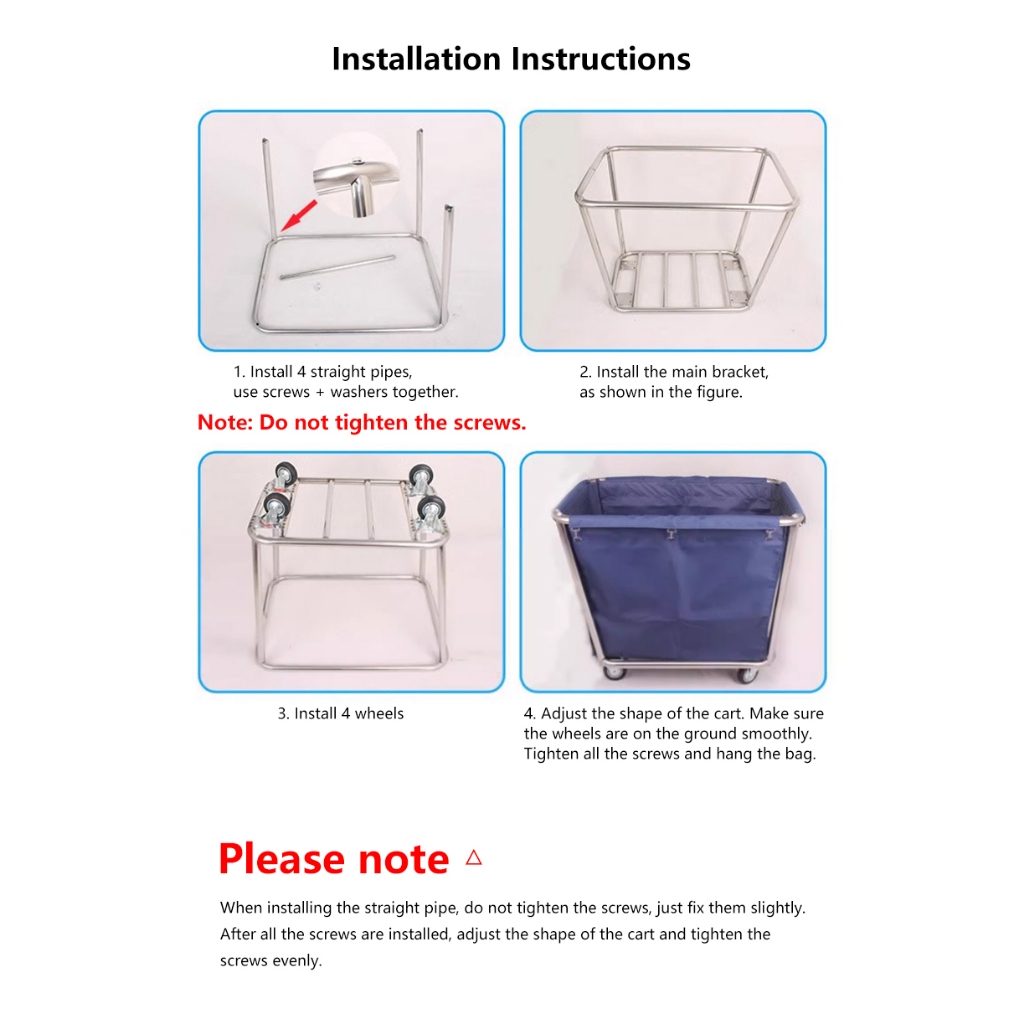 Installation Instructions

1. Install 4 straight pipes, use screws + washers together.

2. Install the main bracket, as shown in the figure.

Note: Do not tighten the screws.

3. Install 4 wheels

4. Adjust the shape of the cart. Make sure the wheels are on the ground smoothly. Tighten all the screws and hang the bag.

Please note △

When installing the straight pipe, do not tighten the screws, just fix them slightly. After all the screws are installed, adjust the shape of the cart and tighten the screws evenly.