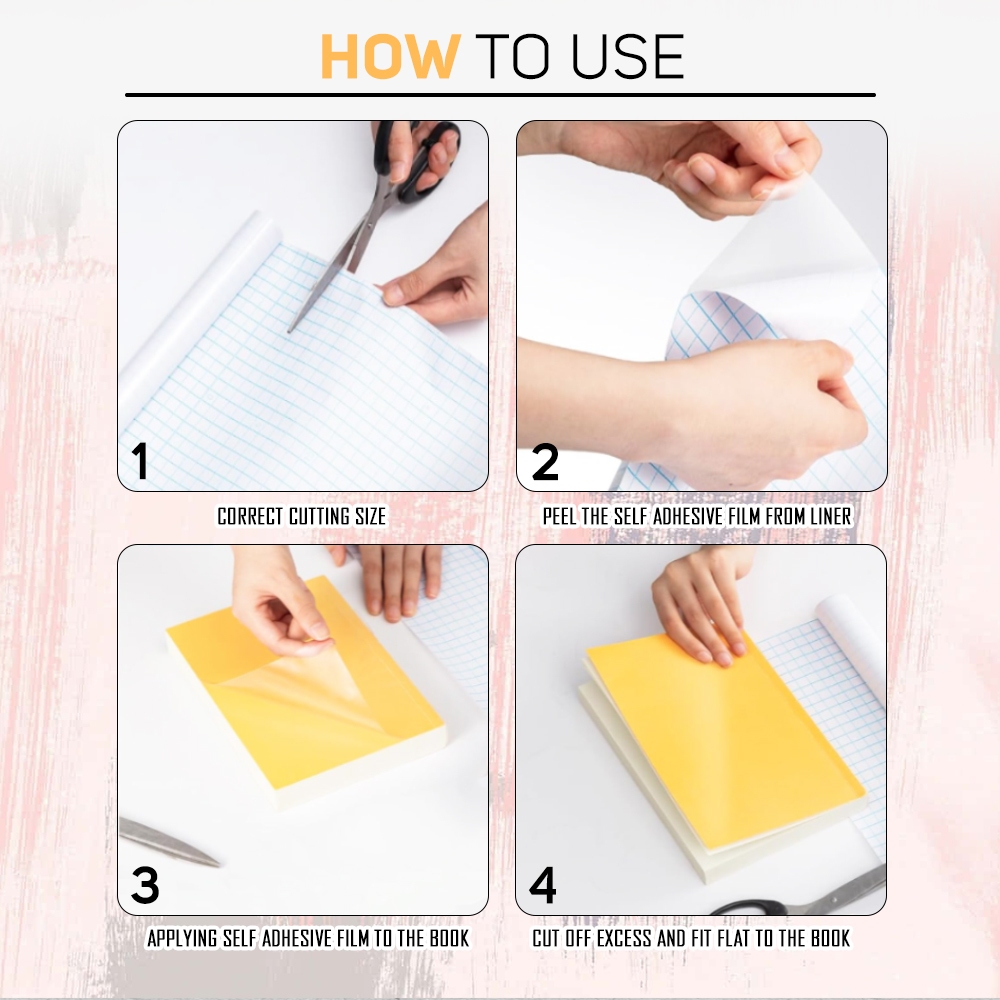 HOW TO USE

1

CORRECT CUTTING SIZE

2

PEEL THE SELF ADHESIVE FILM FROM LINER

3

APPLYING SELF ADHESIVE FILM TO THE BOOK

4

CUT OFF EXCESS AND FIT FLAT TO THE BOOK