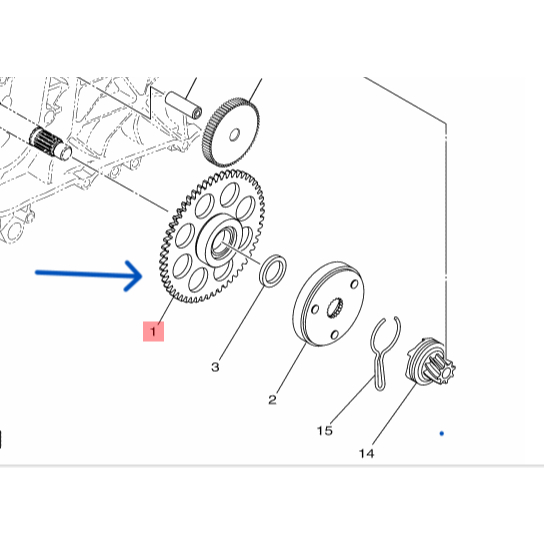 1

3

2

15

14