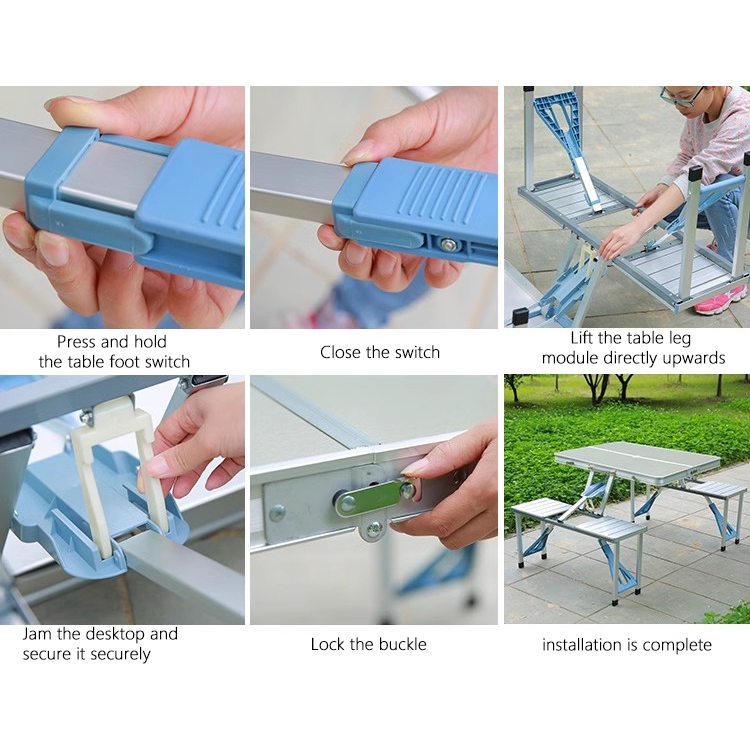 Press and hold
the table foot switch

Close the switch

Lift the table leg
module directly upwards

Jam the desktop and
secure it securely

Lock the buckle

installation is complete