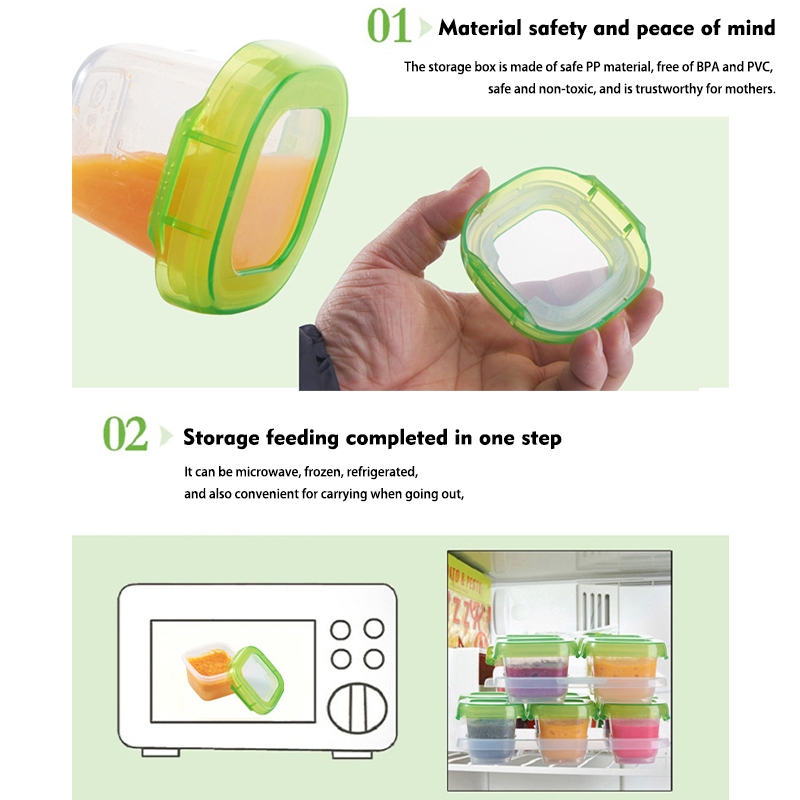 01 Material safety and peace of mind

The storage box is made of safe PP material, free of BPA and PVC, safe and non-toxic, and is trustworthy for mothers.

02 Storage feeding completed in one step

It can be microwave, frozen, refrigerated,
and also convenient for carrying when going out,