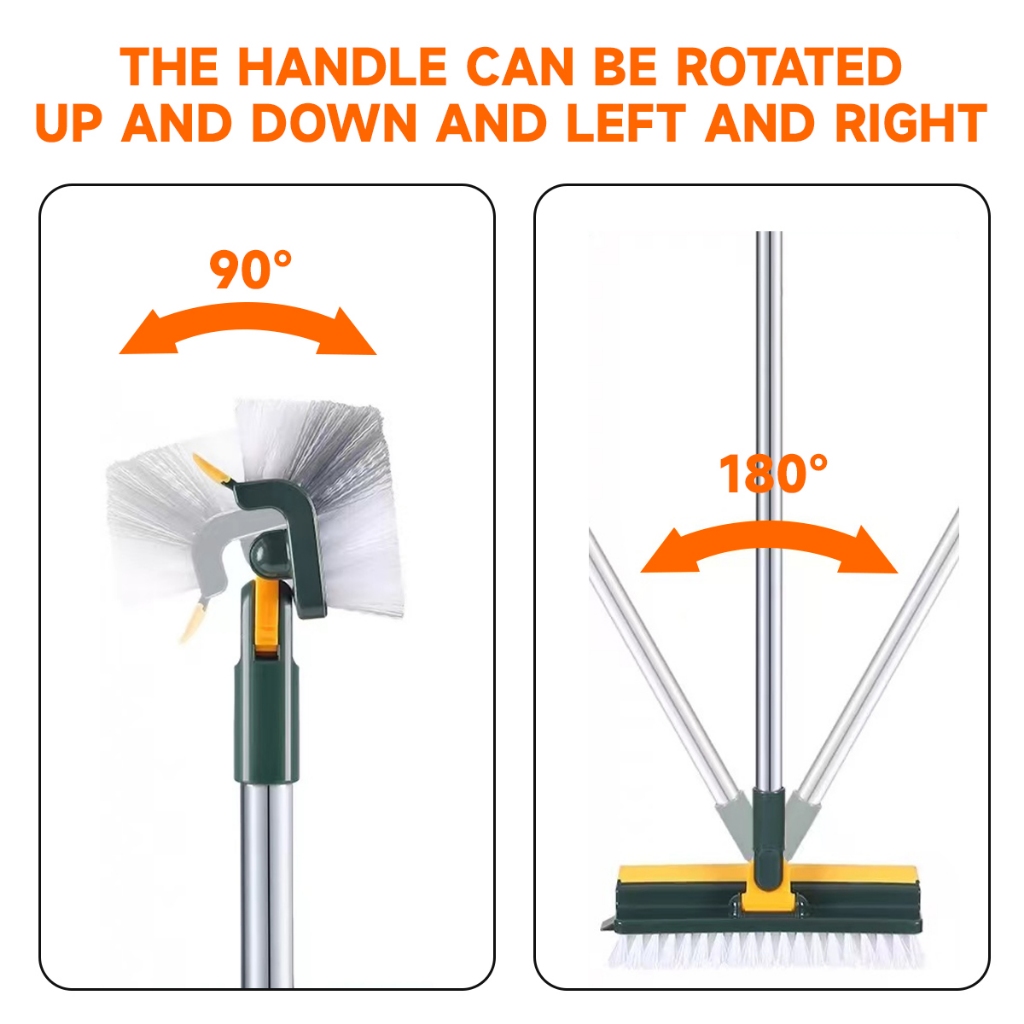 THE HANDLE CAN BE ROTATED UP AND DOWN AND LEFT AND RIGHT

90°

180°