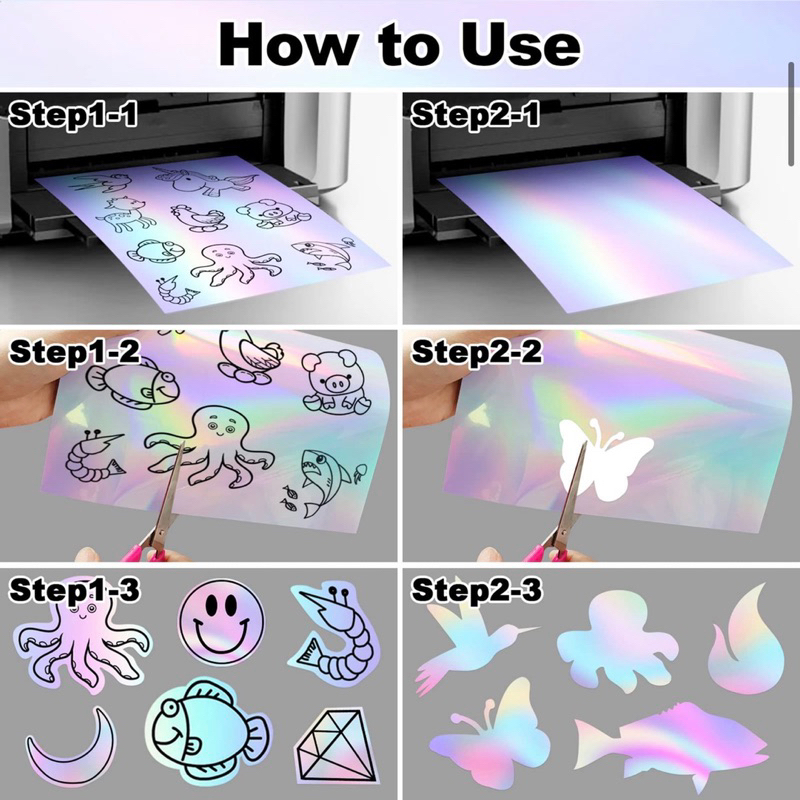 How to Use

Step1-1

Step2-1

Step1-2

Step2-2

Step1-3

Step2-3