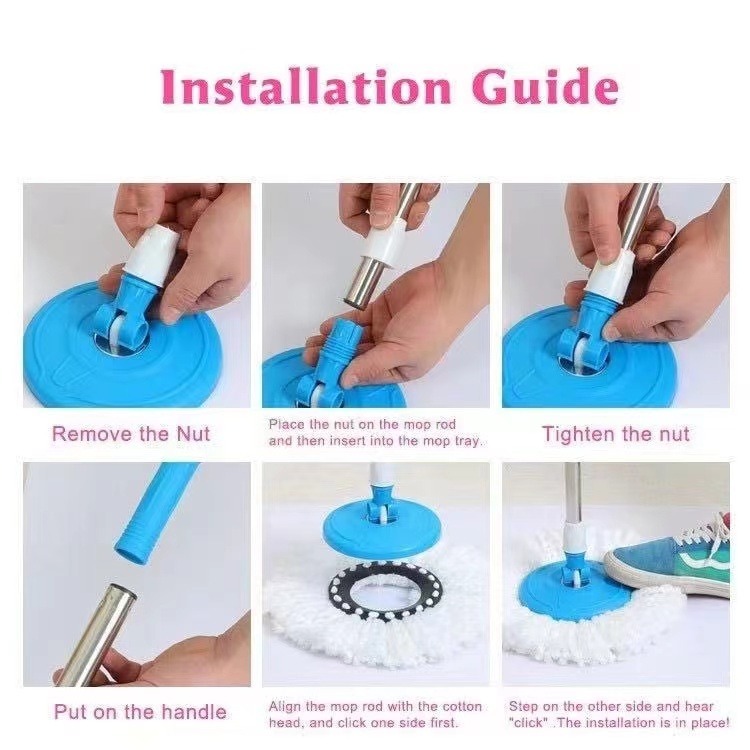 Installation Guide

Remove the Nut

Place the nut on the mop rod and then insert into the mop tray.

Tighten the nut

Put on the handle

Align the mop rod with the cotton head, and click one side first.

Step on the other side and hear "click" .The installation is in place!